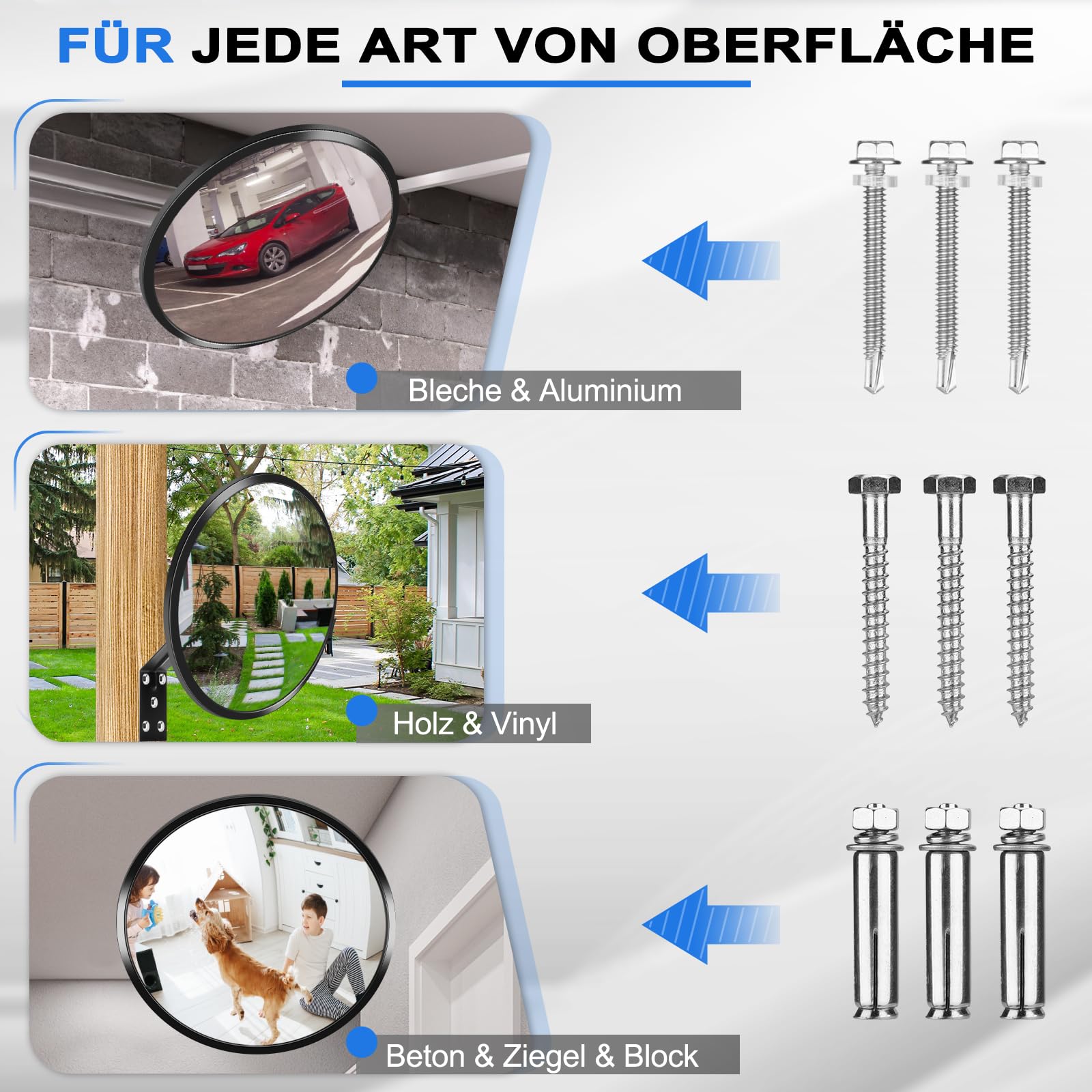 FÜR JEDE ART VON OBERFLÄCHE

Bleche & Aluminium

Holz & Vinyl

Beton & Ziegel & Block