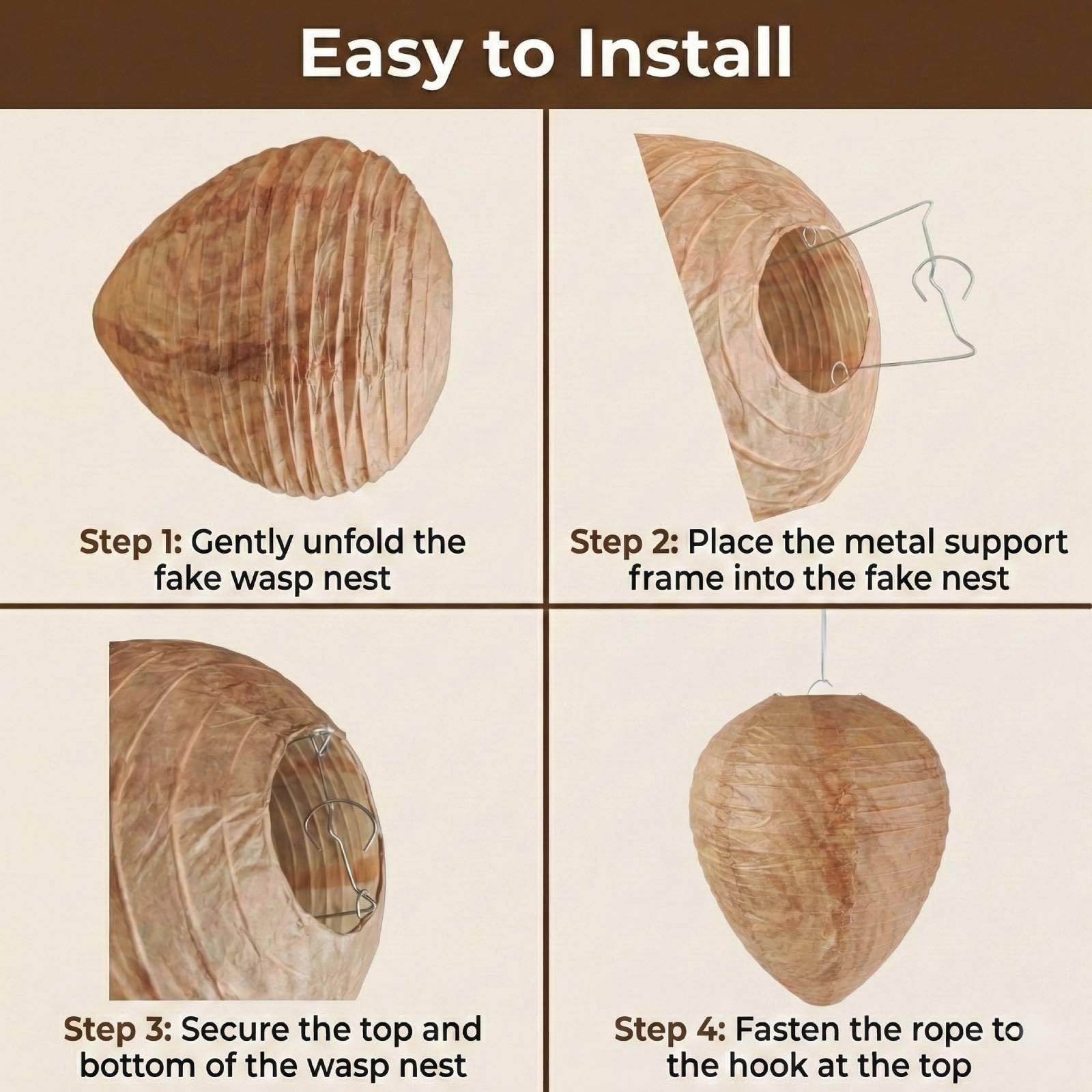 Easy to Install

Step 1: Gently unfold the fake wasp nest

Step 2: Place the metal support frame into the fake nest

Step 3: Secure the top and bottom of the wasp nest

Step 4: Fasten the rope to the hook at the top