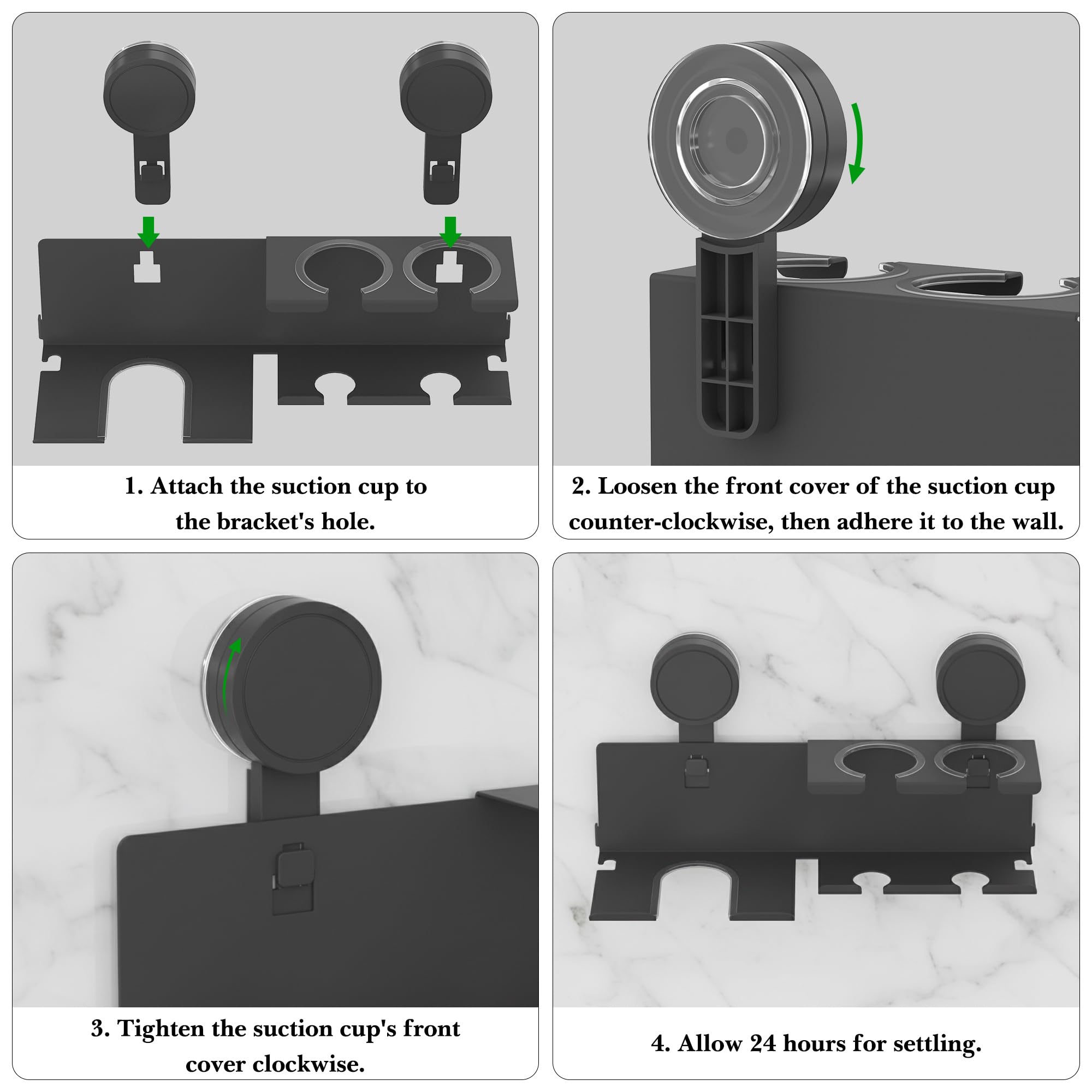 1. Attach the suction cup to the bracket's hole.

2. Loosen the front cover of the suction cup counter-clockwise, then adhere it to the wall.

3. Tighten the suction cup's front cover clockwise.

4. Allow 24 hours for settling.