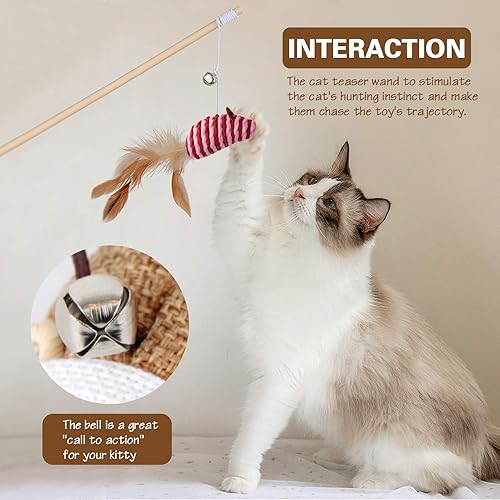 INTERACTION

The cat teaser wand to stimulate the cat's hunting instinct and make them chase the toy's trajectory.

The bell is a great "call to action" for your kitty