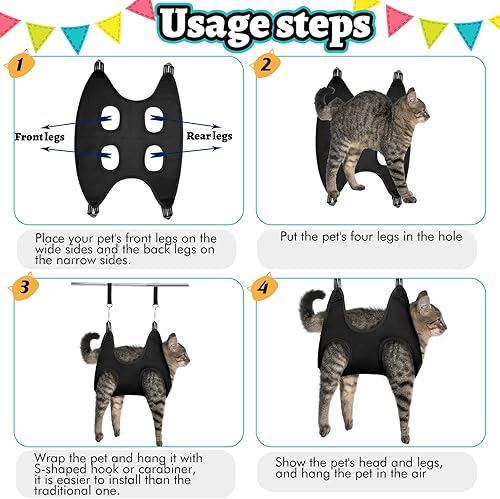 Usage steps

1

Front legs

Rear legs

Place your pet's front legs on the wide sides and the back legs on the narrow sides.

2

Put the pet's four legs in the hole

3

Wrap the pet and hang it with S-shaped hook or carabiner, it is easier to install than the traditional one.

4

Show the pet's head and legs, and hang the pet in the air