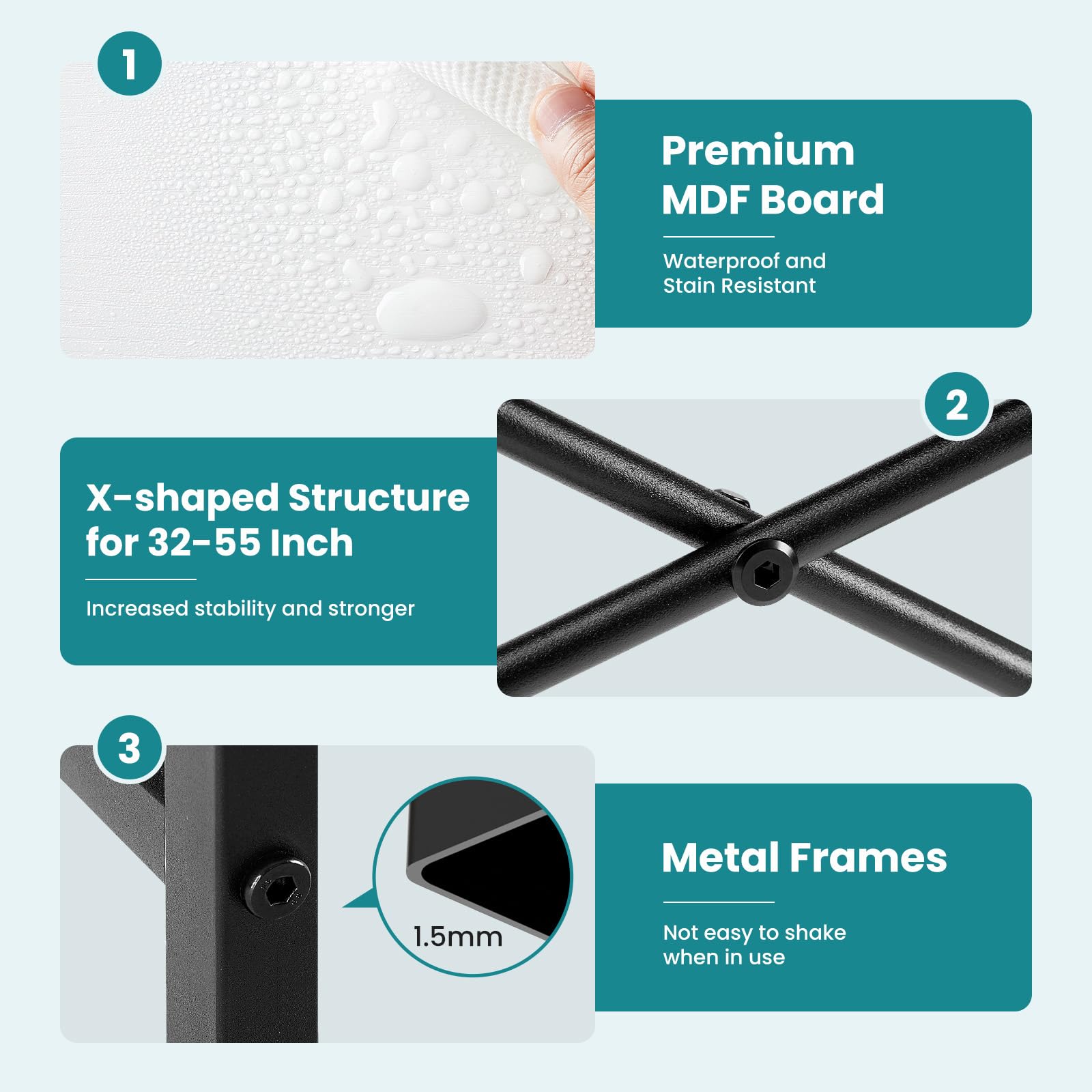 1

Premium MDF Board

Waterproof and Stain Resistant

2

X-shaped Structure for 32-55 Inch

Increased stability and stronger

3

1.5mm

Metal Frames

Not easy to shake when in use