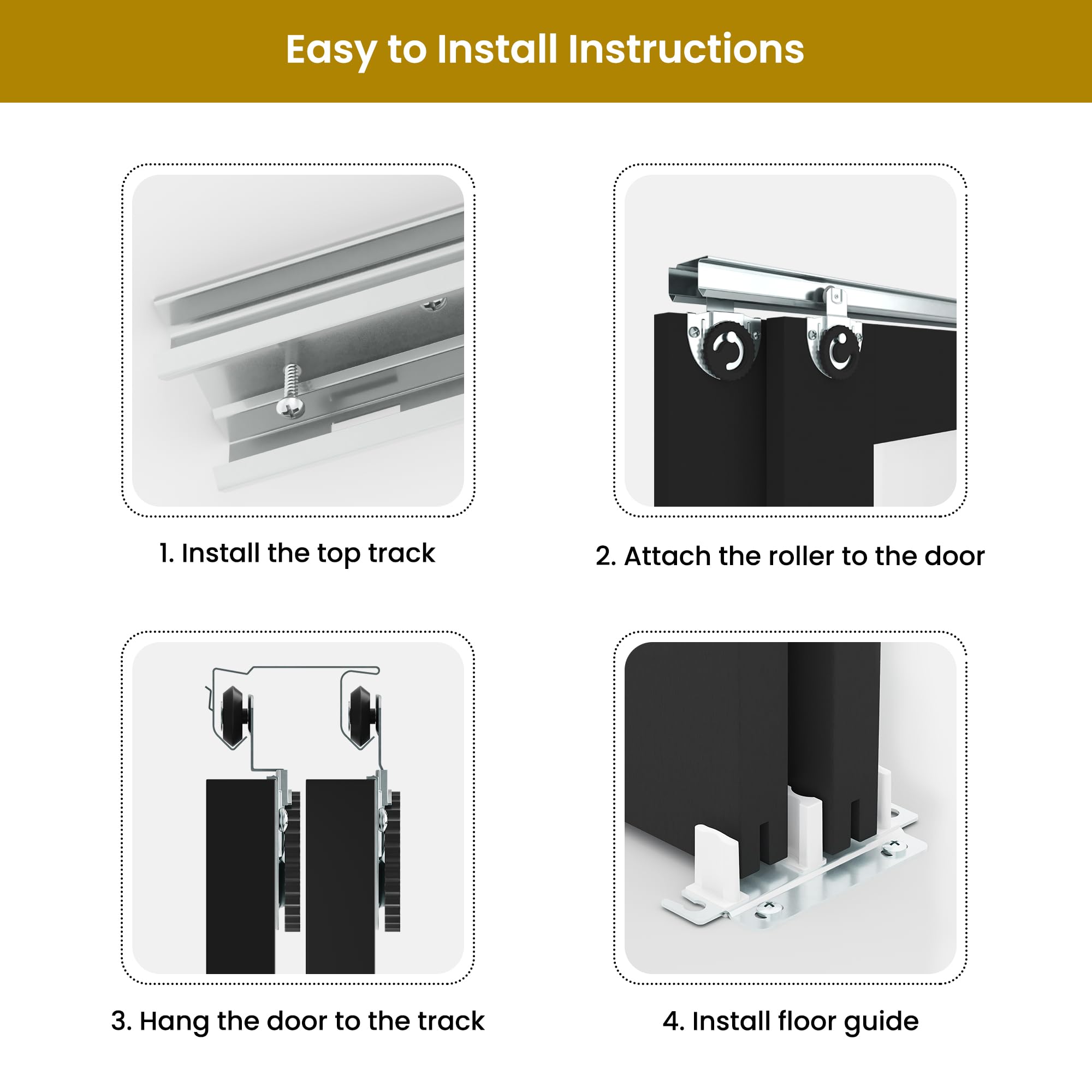 Easy to Install Instructions

1. Install the top track

2. Attach the roller to the door

3. Hang the door to the track

4. Install floor guide