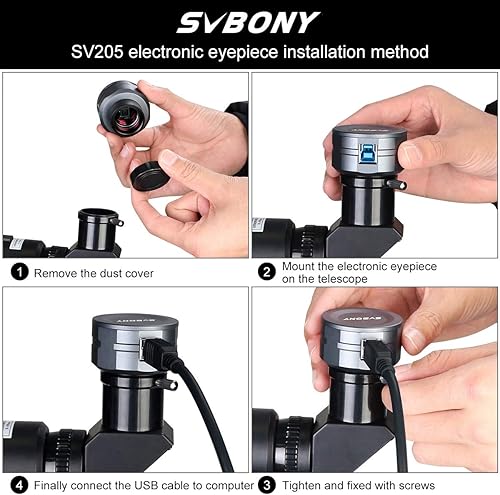 SVBONY

SV205 electronic eyepiece installation method

1 Remove the dust cover

2 Mount the electronic eyepiece on the telescope

SVBONY

SVBONY

4 Finally connect the USB cable to computer

3 Tighten and fixed with screws