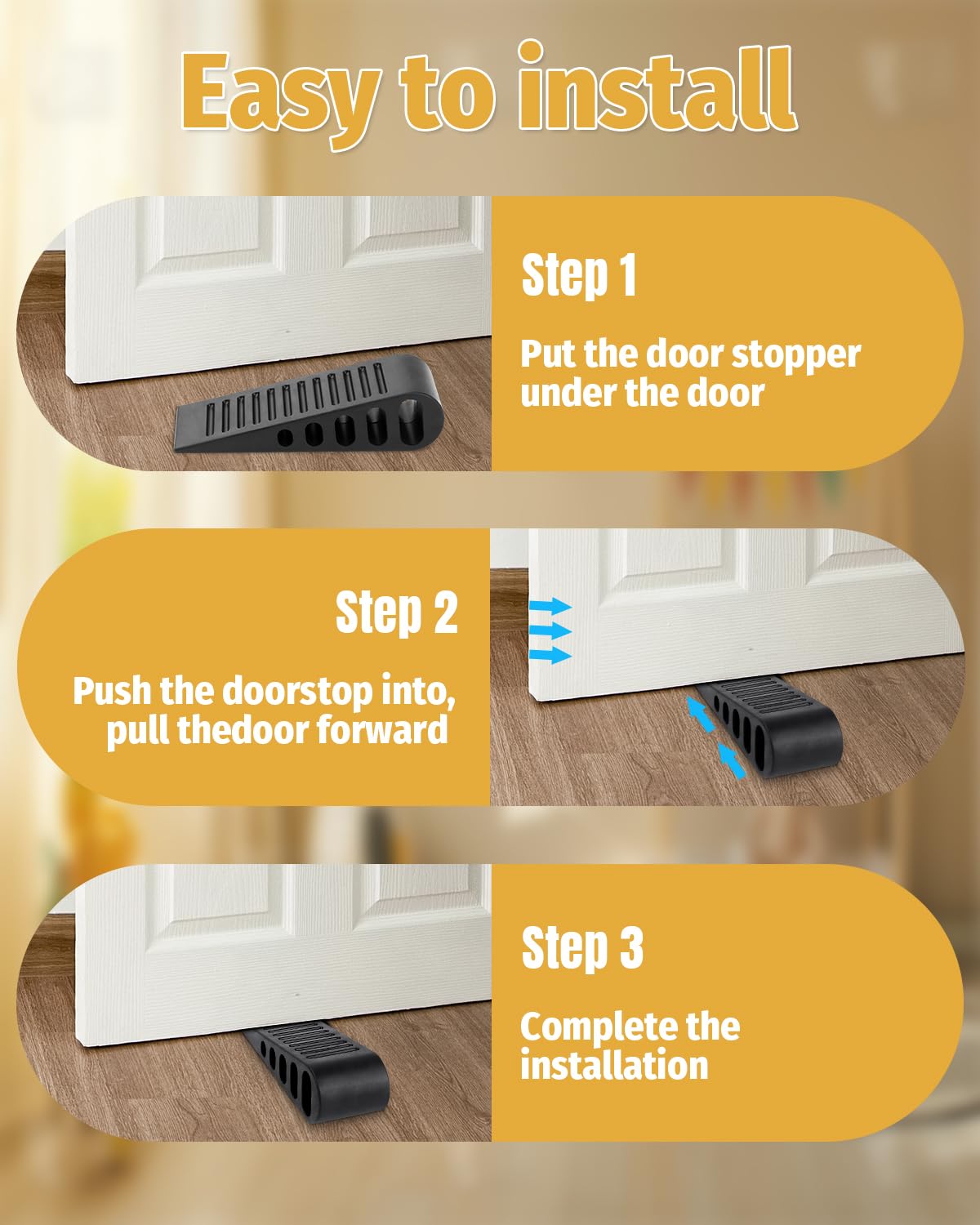 Easy to install

Step 1

Put the door stopper under the door

Step 2

Push the doorstop into, pull thedoor forward

Step 3

Complete the installation