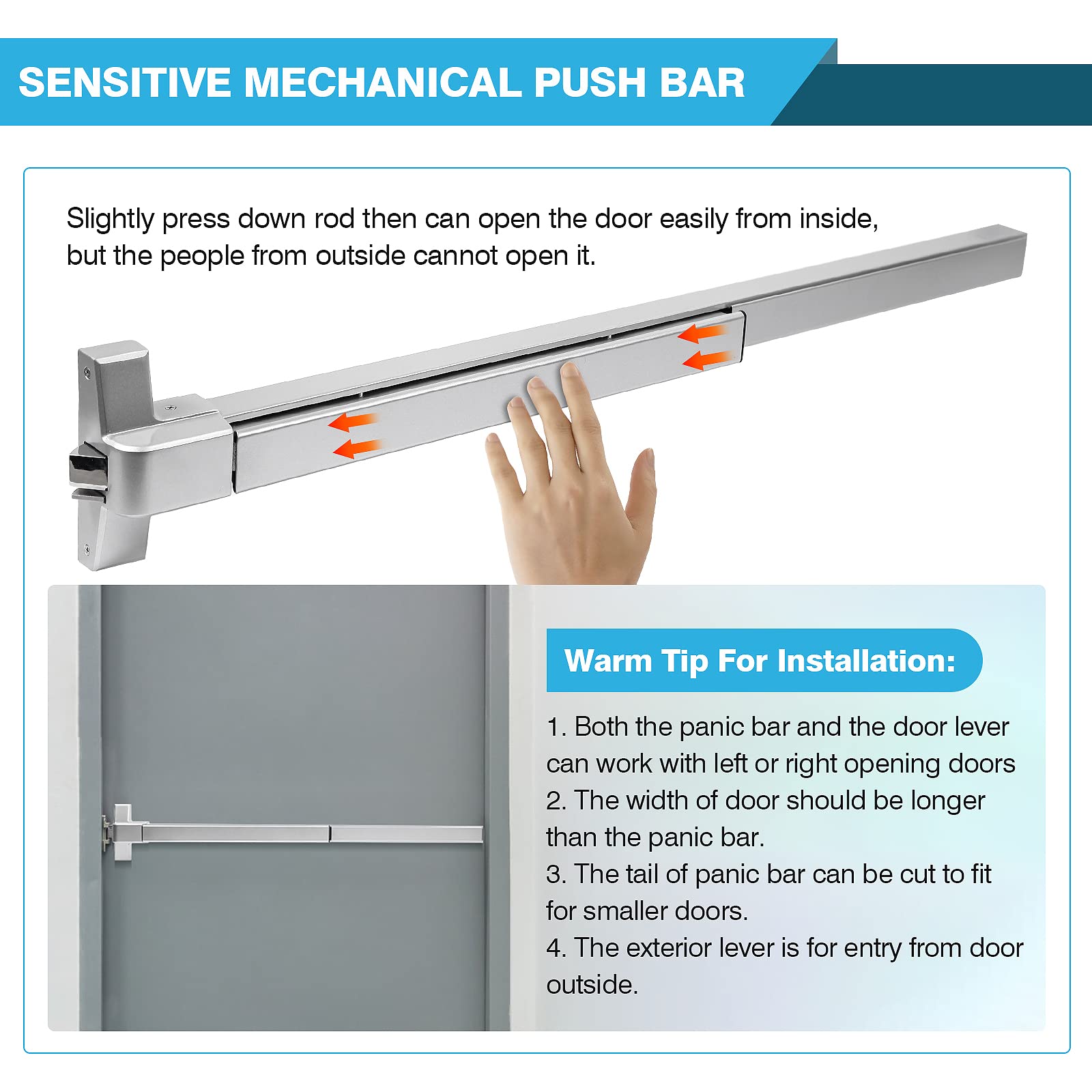 SENSITIVE MECHANICAL PUSH BAR

Slightly press down rod then can open the door easily from inside, but the people from outside cannot open it.

Warm Tip For Installation:

1. Both the panic bar and the door lever can work with left or right opening doors
2. The width of door should be longer than the panic bar.
3. The tail of panic bar can be cut to fit for smaller doors.
4. The exterior lever is for entry from door outside.