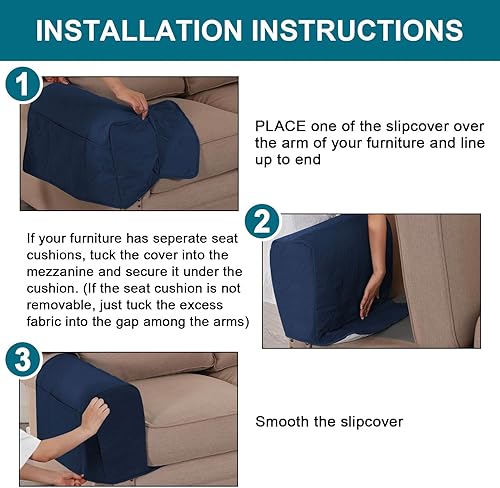 INSTALLATION INSTRUCTIONS

1

PLACE one of the slipcover over the arm of your furniture and line up to end

2

If your furniture has seperate seat cushions, tuck the cover into the mezzanine and secure it under the cushion. (If the seat cushion is not removable, just tuck the excess fabric into the gap among the arms)

3

Smooth the slipcover