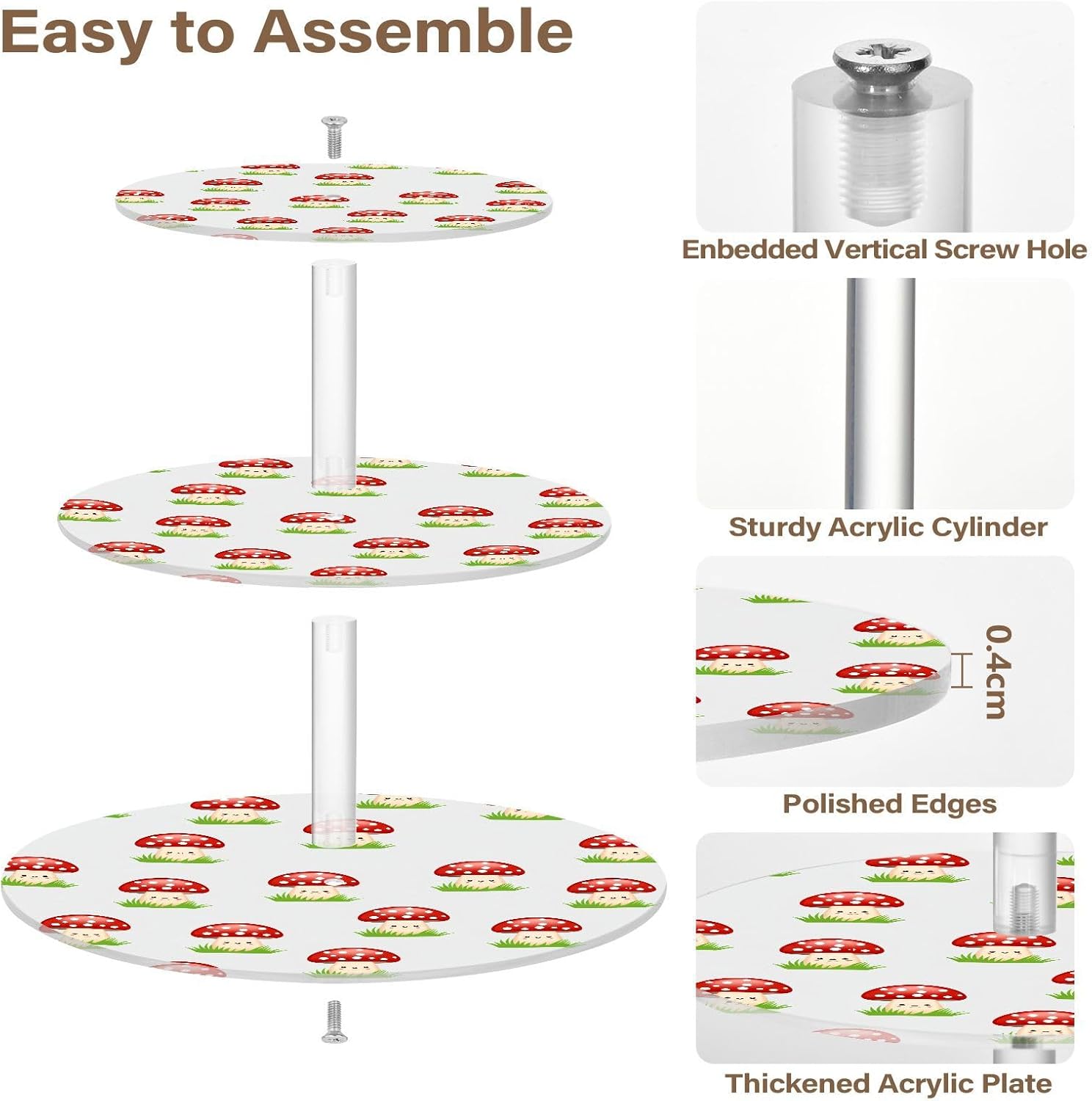 Easy to Assemble

Enbedded Vertical Screw Hole

Sturdy Acrylic Cylinder

0.4cm

Polished Edges

Thickened Acrylic Plate