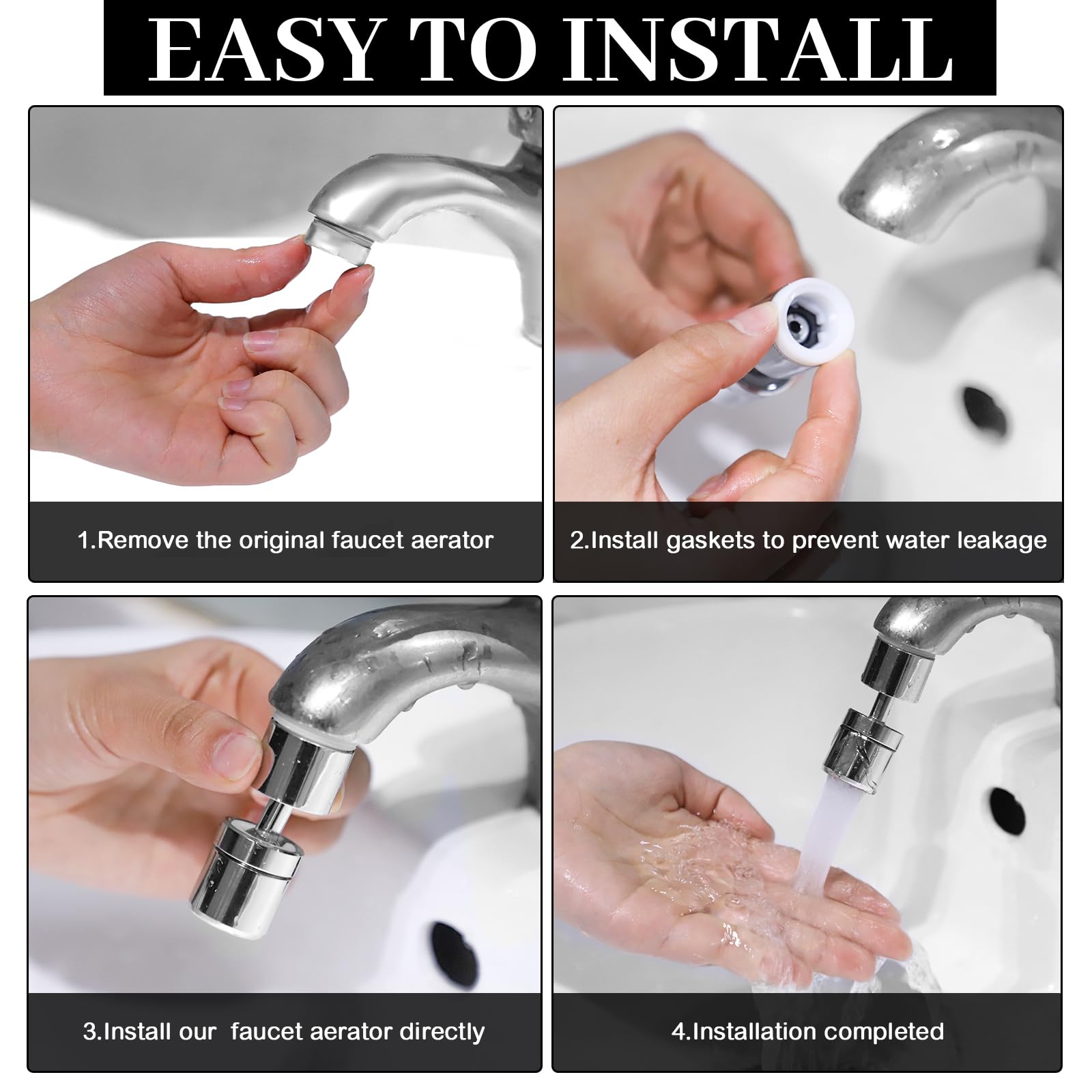 EASY TO INSTALL

1.Remove the original faucet aerator

2.Install gaskets to prevent water leakage

3.Install our faucet aerator directly

4.Installation completed