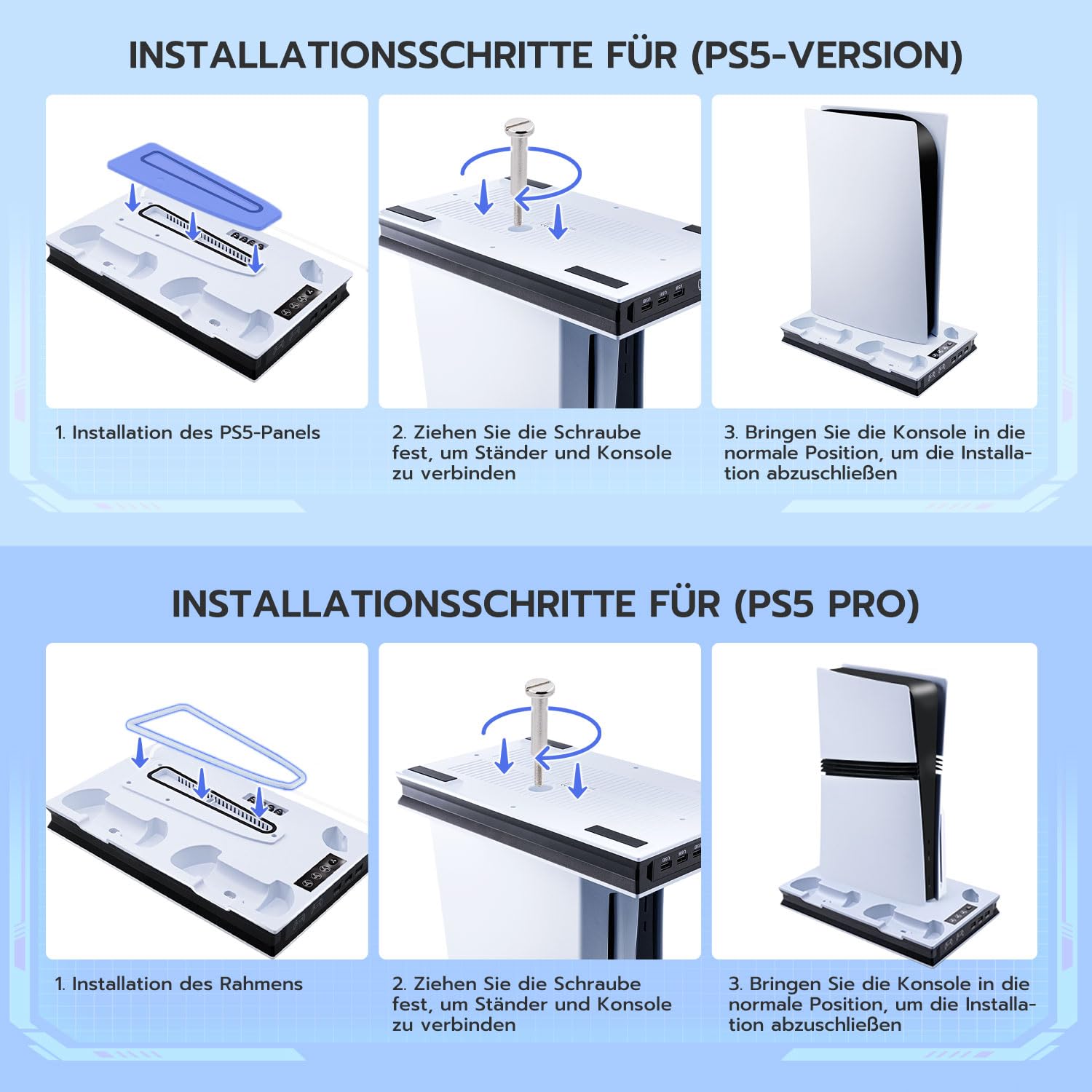 INSTALLATIONSSCHRITTE FÜR (PS5-VERSION)

1. Installation des PS5-Panels

2. Ziehen Sie die Schraube fest, um Ständer und Konsole zu verbinden

3. Bringen Sie die Konsole in die normale Position, um die Installation abzuschließen

INSTALLATIONSSCHRITTE FÜR (PS5 PRO)

1. Installation des Rahmens

2. Ziehen Sie die Schraube fest, um Ständer und Konsole zu verbinden

3. Bringen Sie die Konsole in die normale Position, um die Installation abzuschließen