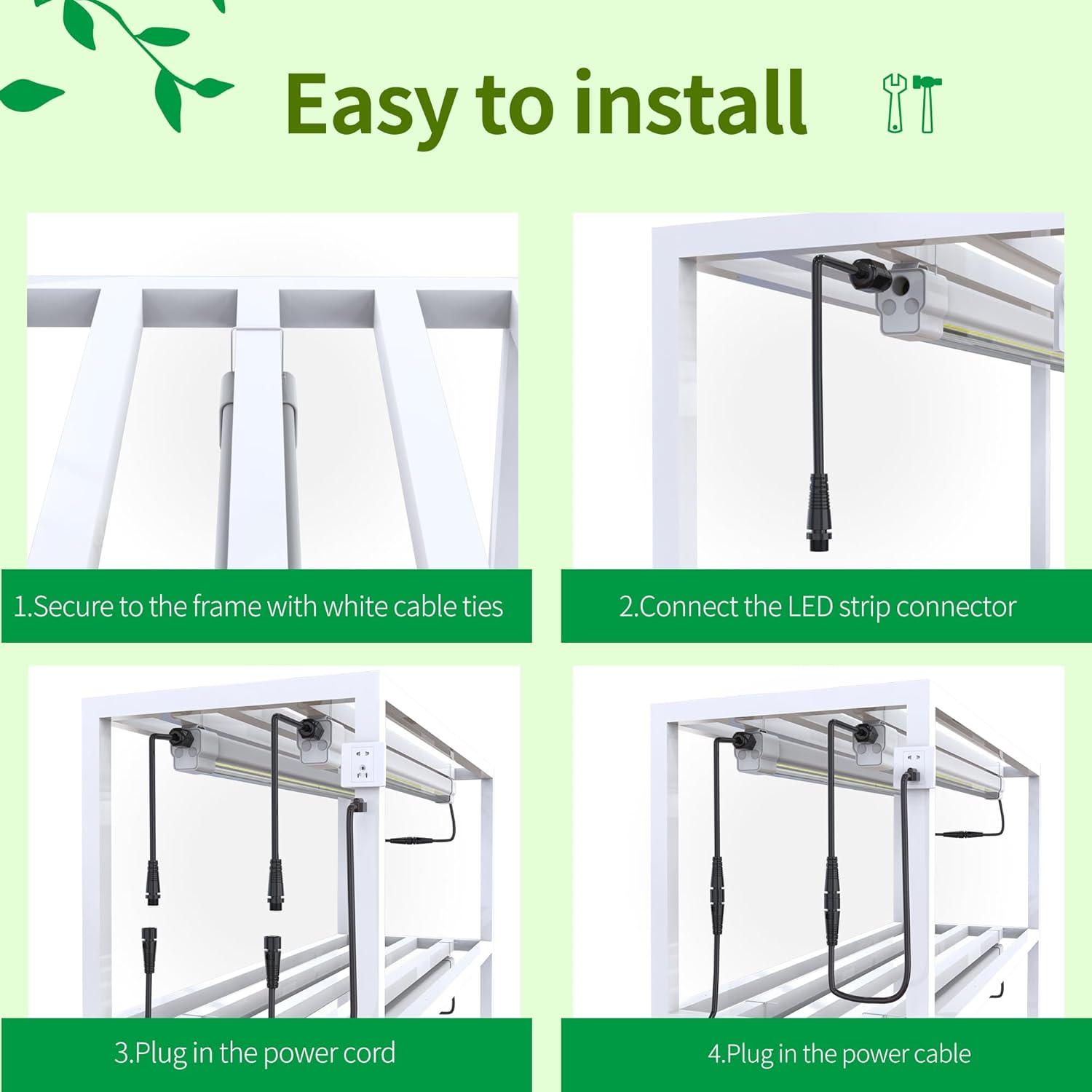 Easy to install

1.Secure to the frame with white cable ties

2.Connect the LED strip connector

3.Plug in the power cord

4.Plug in the power cable