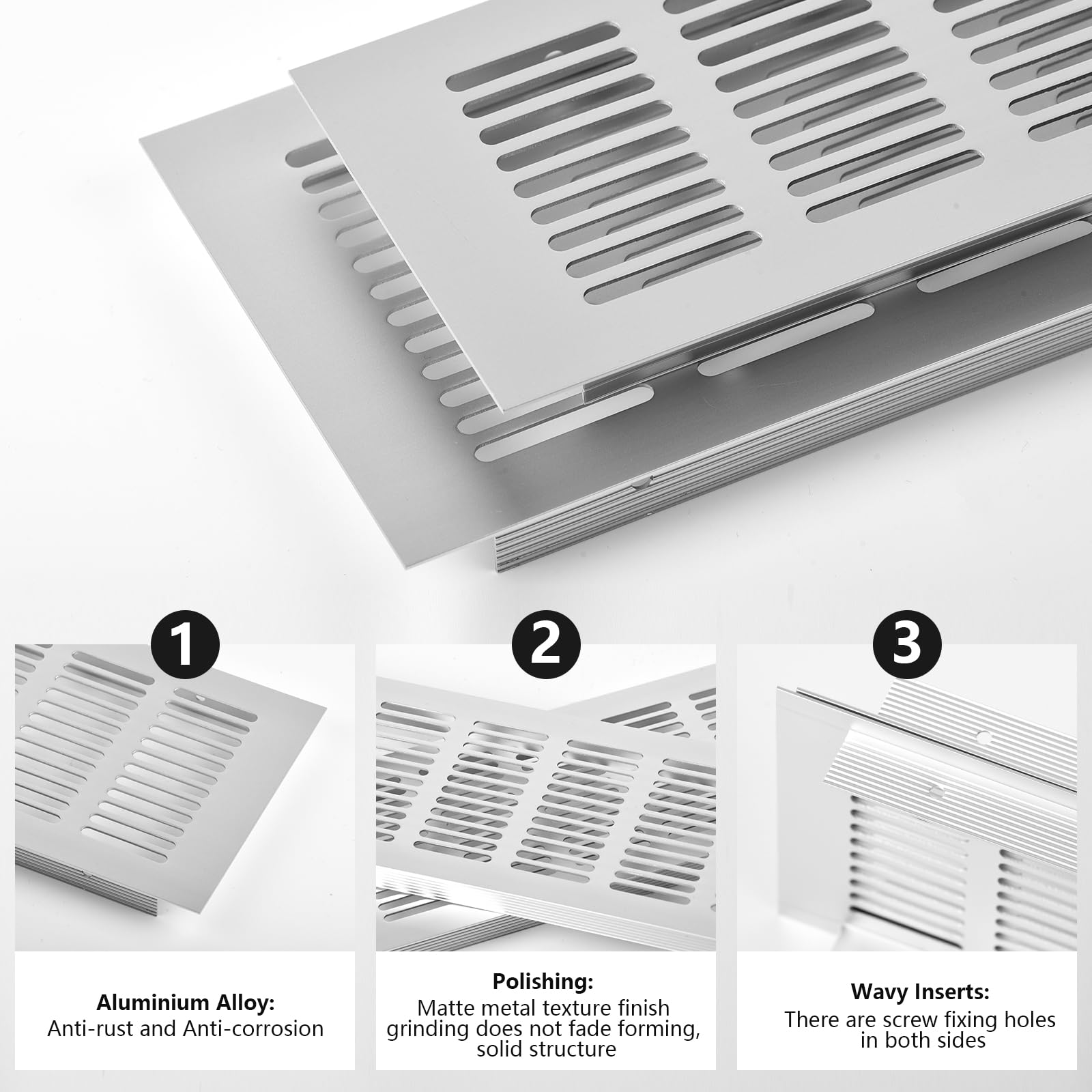 1

Aluminium Alloy:
Anti-rust and Anti-corrosion

2

Polishing:
Matte metal texture finish grinding does not fade forming, solid structure

3

Wavy Inserts:
There are screw fixing holes in both sides