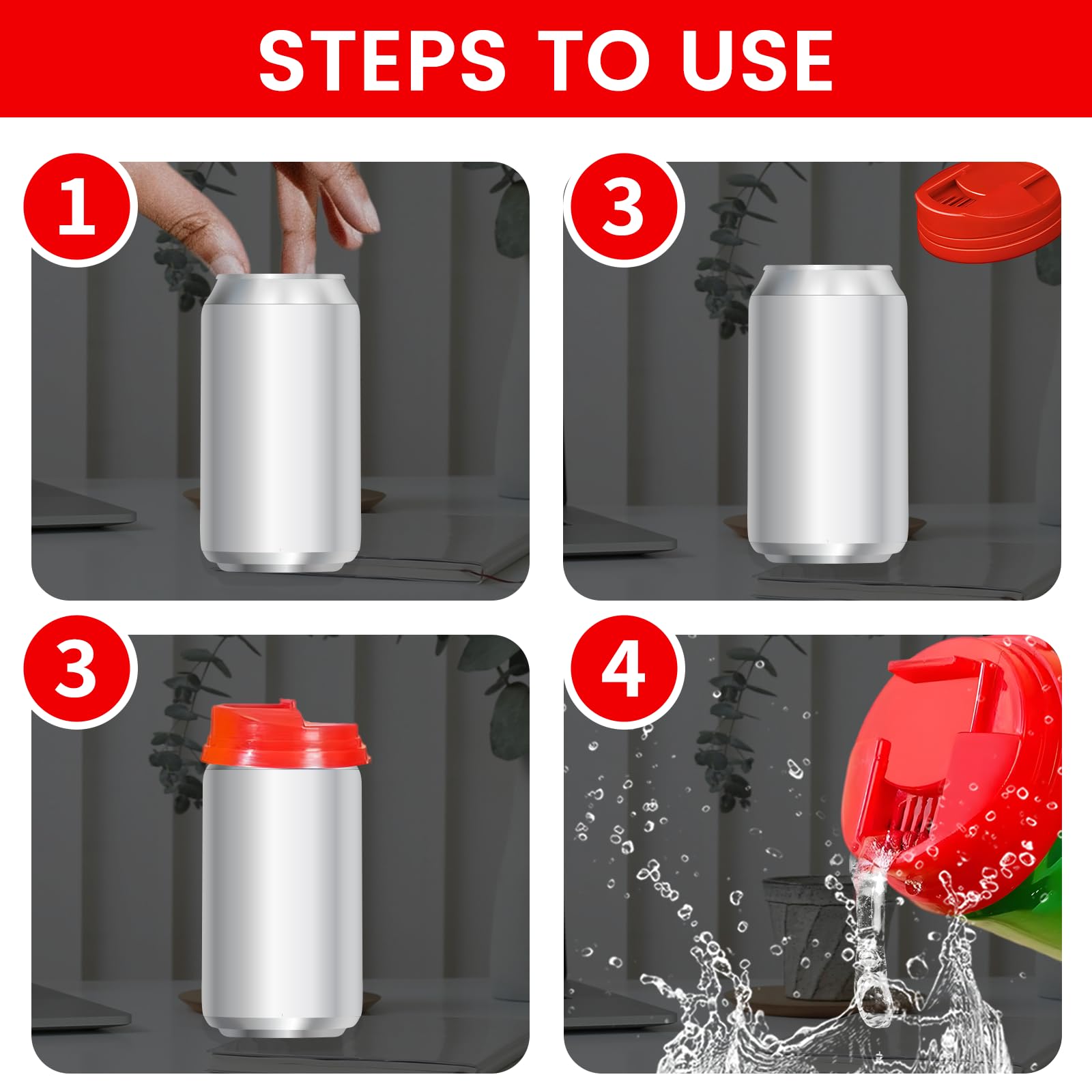 STEPS TO USE

1

3

3

4