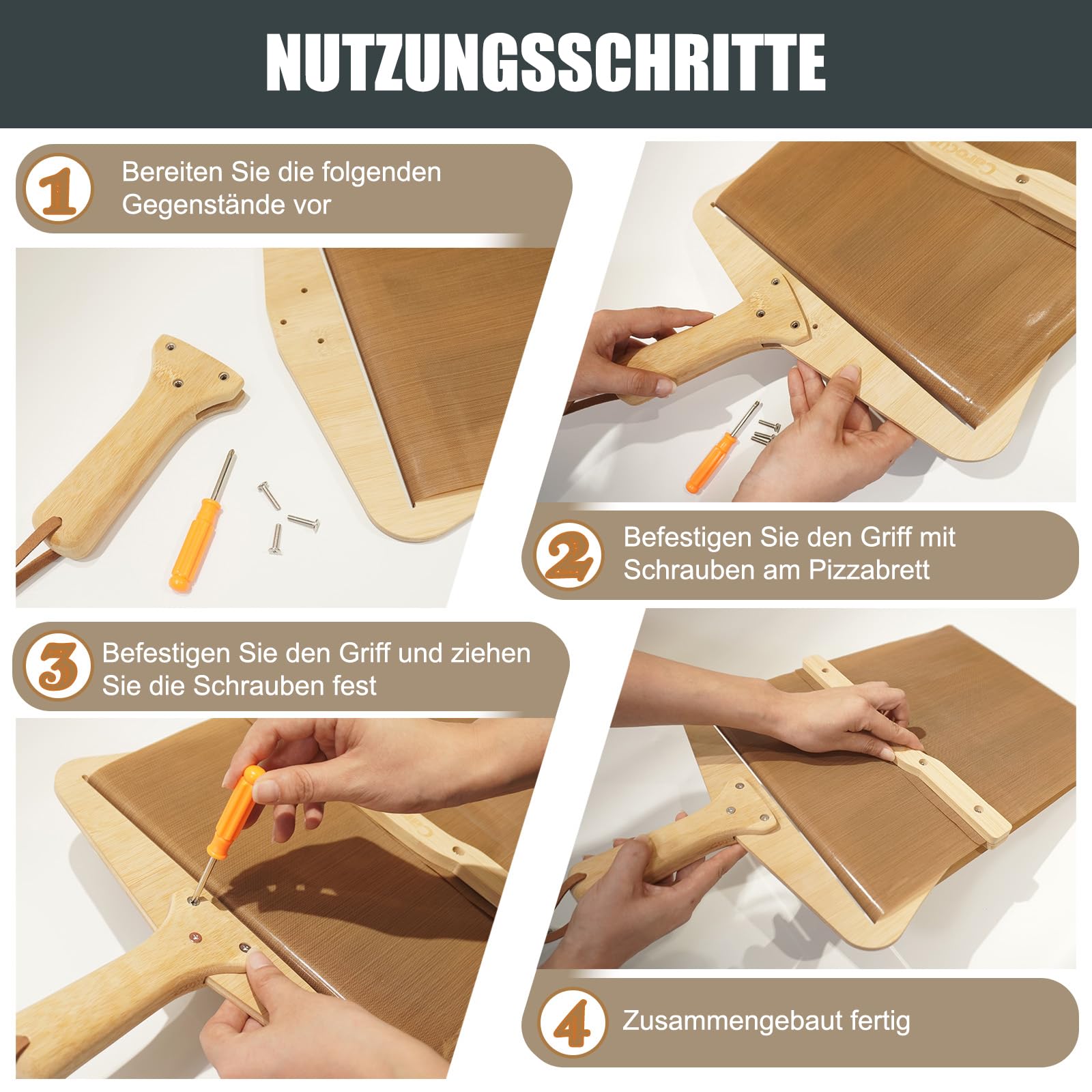 NUTZUNGSSCHRITTE

1 Bereiten Sie die folgenden Gegenstände vor

2 Befestigen Sie den Griff mit Schrauben am Pizzabrett

3 Befestigen Sie den Griff und ziehen Sie die Schrauben fest

4 Zusammengebaut fertig