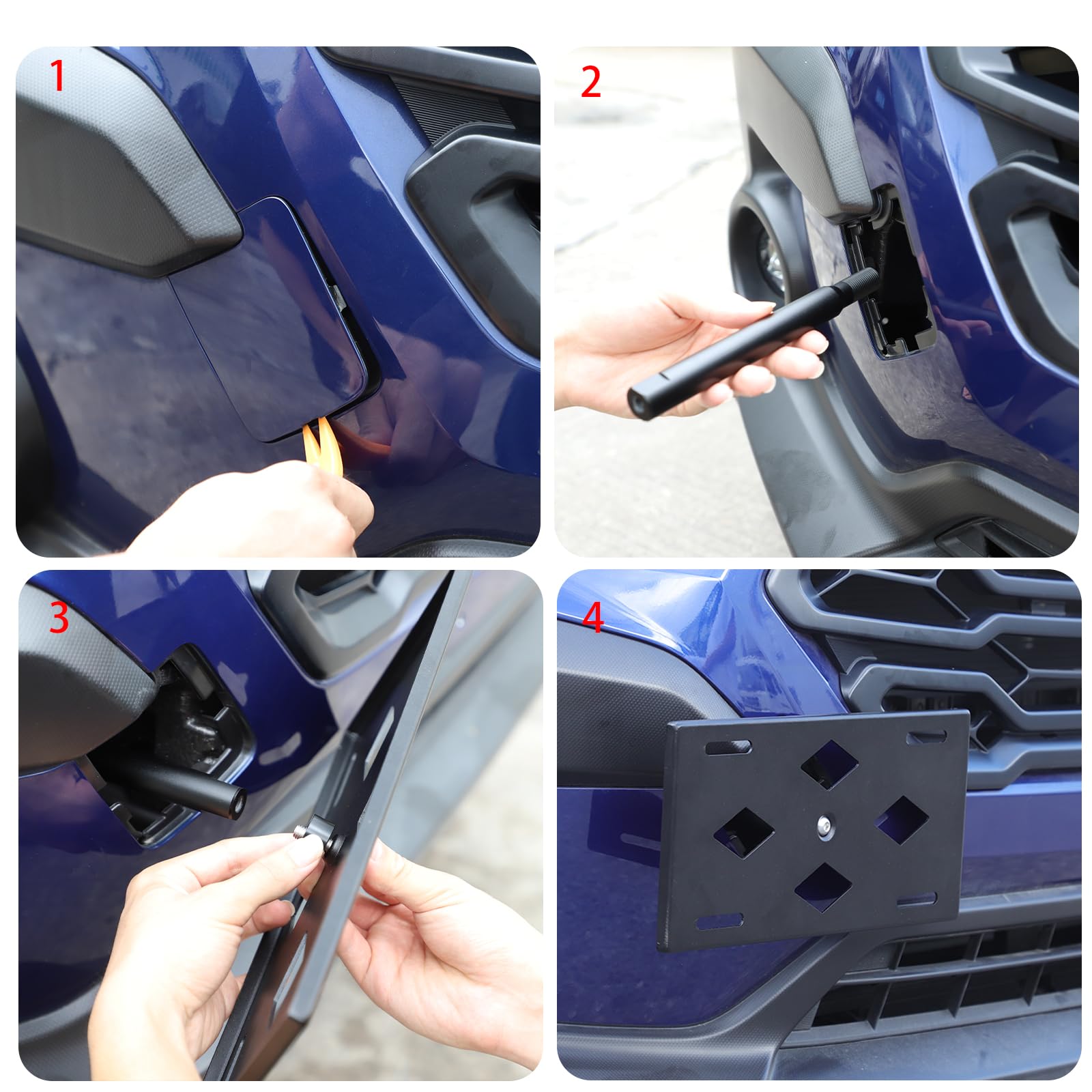 1

2

3

4