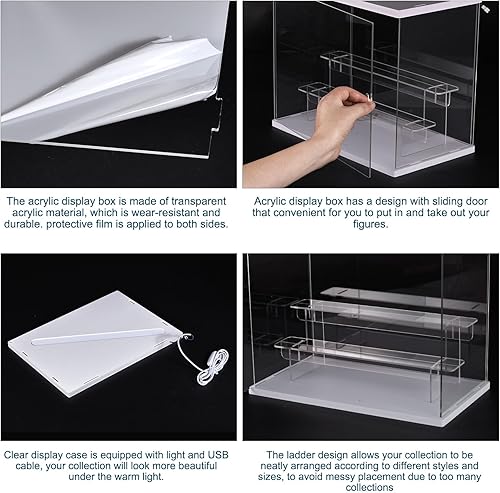 The acrylic display box is made of transparent acrylic material, which is wear-resistant and durable, protective film is applied to both sides.

Acrylic display box has a design with sliding door that convenient for you to put in and take out your figures.

Clear display case is equipped with light and USB cable, your collection will look more beautiful under the warm light.

The ladder design allows your collection to be neatly arranged according to different styles and sizes, to avoid messy placement due to too many collections