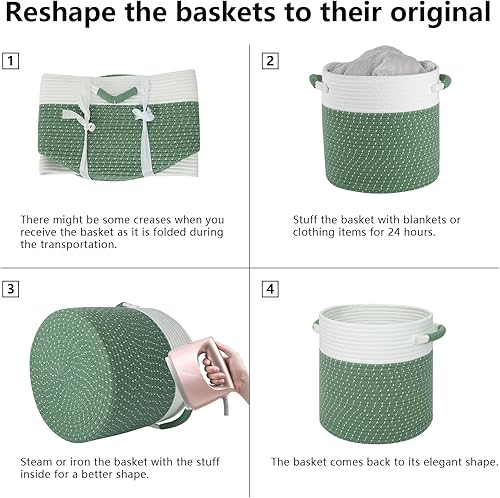 Reshape the baskets to their original

1

There might be some creases when you receive the basket as it is folded during the transportation.

2

Stuff the basket with blankets or clothing items for 24 hours.

3

Steam or iron the basket with the stuff inside for a better shape.

4

The basket comes back to its elegant shape.