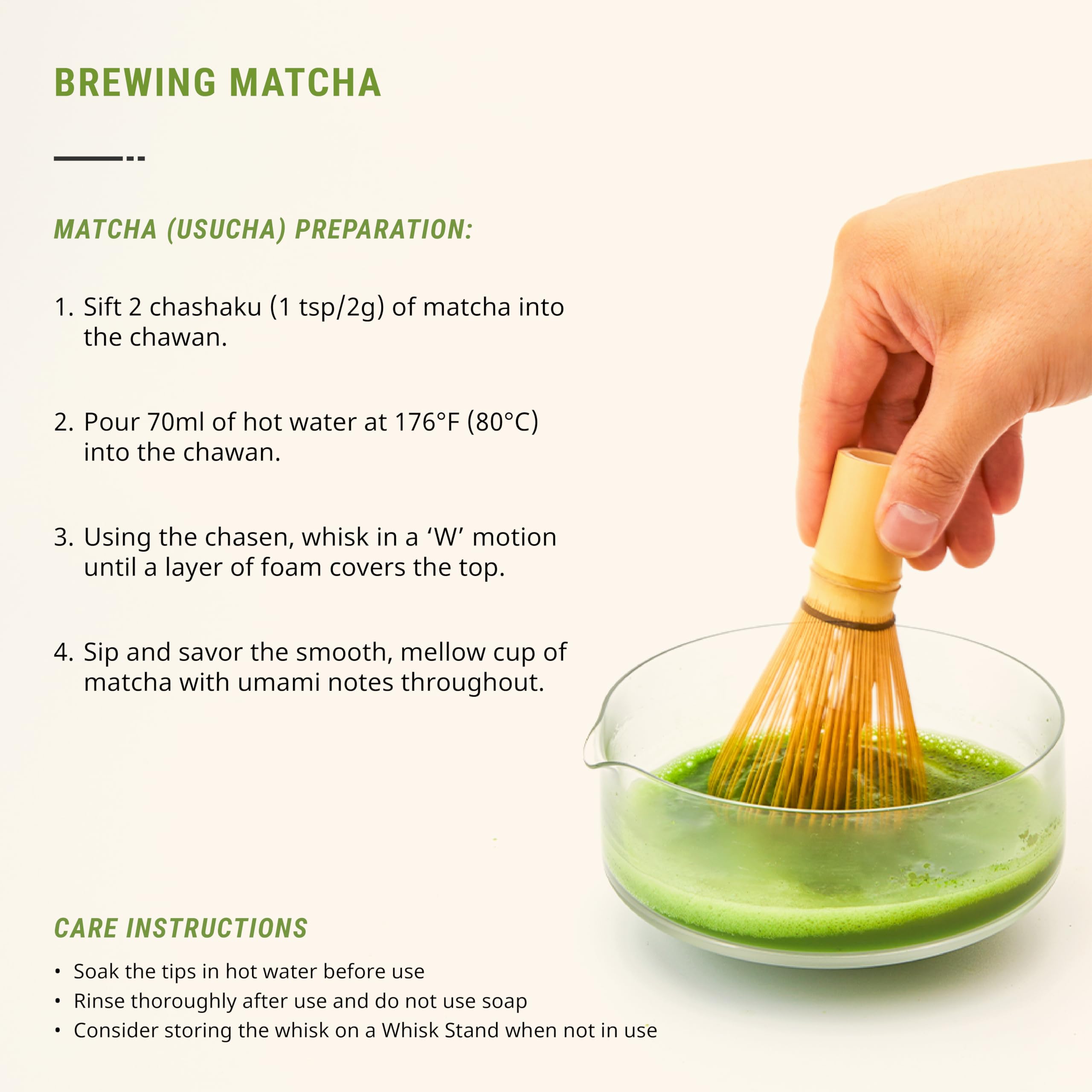 BREWING MATCHA

MATCHA (USUCHA) PREPARATION:

1. Sift 2 chashaku (1 tsp/2g) of matcha into the chawan.

2. Pour 70ml of hot water at 176°F (80°C) into the chawan.

3. Using the chasen, whisk in a ‘W’ motion until a layer of foam covers the top.

4. Sip and savor the smooth, mellow cup of matcha with umami notes throughout.

CARE INSTRUCTIONS

• Soak the tips in hot water before use
• Rinse thoroughly after use and do not use soap
• Consider storing the whisk on a Whisk Stand when not in use