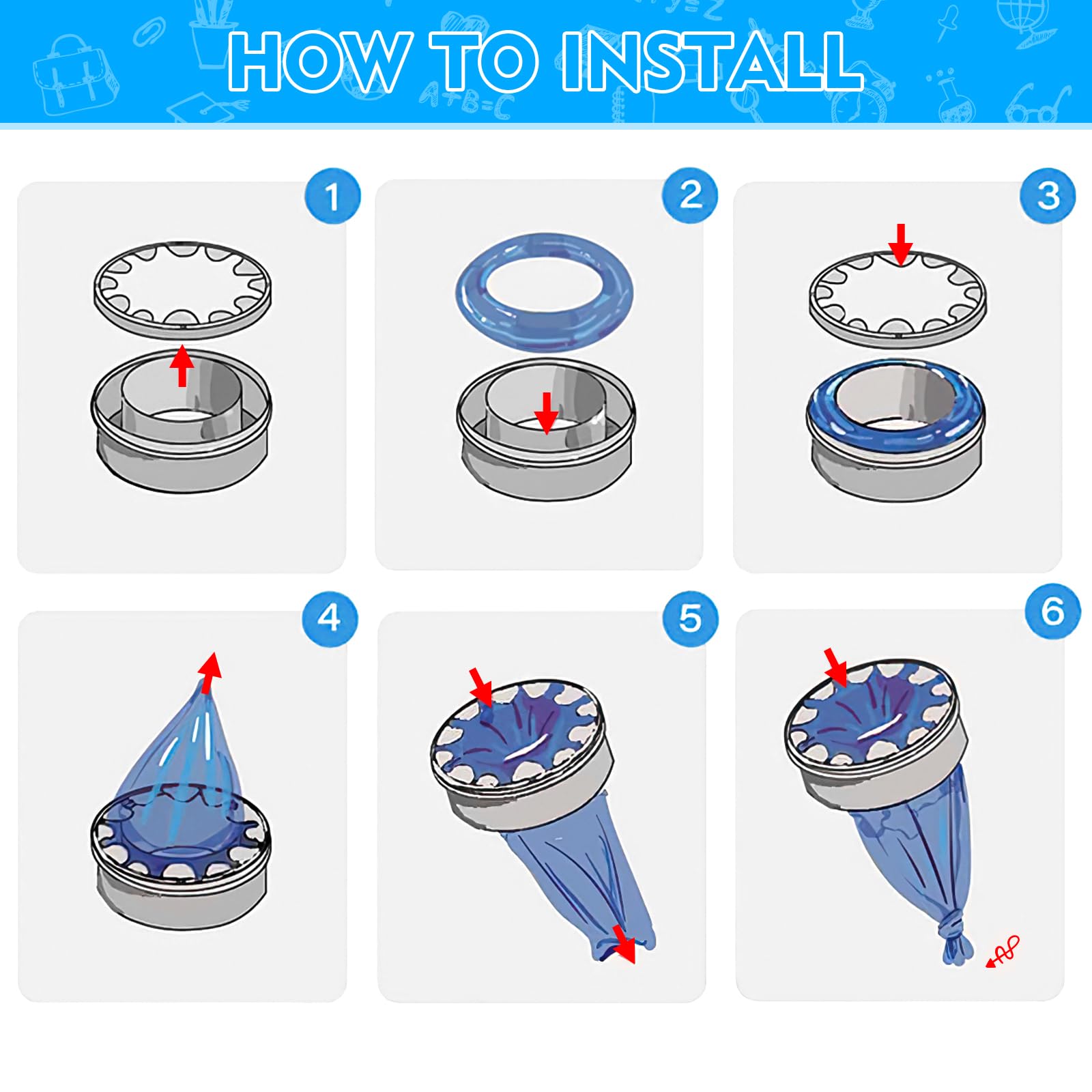 HOW TO INSTALL

1

2

3

4

5

6