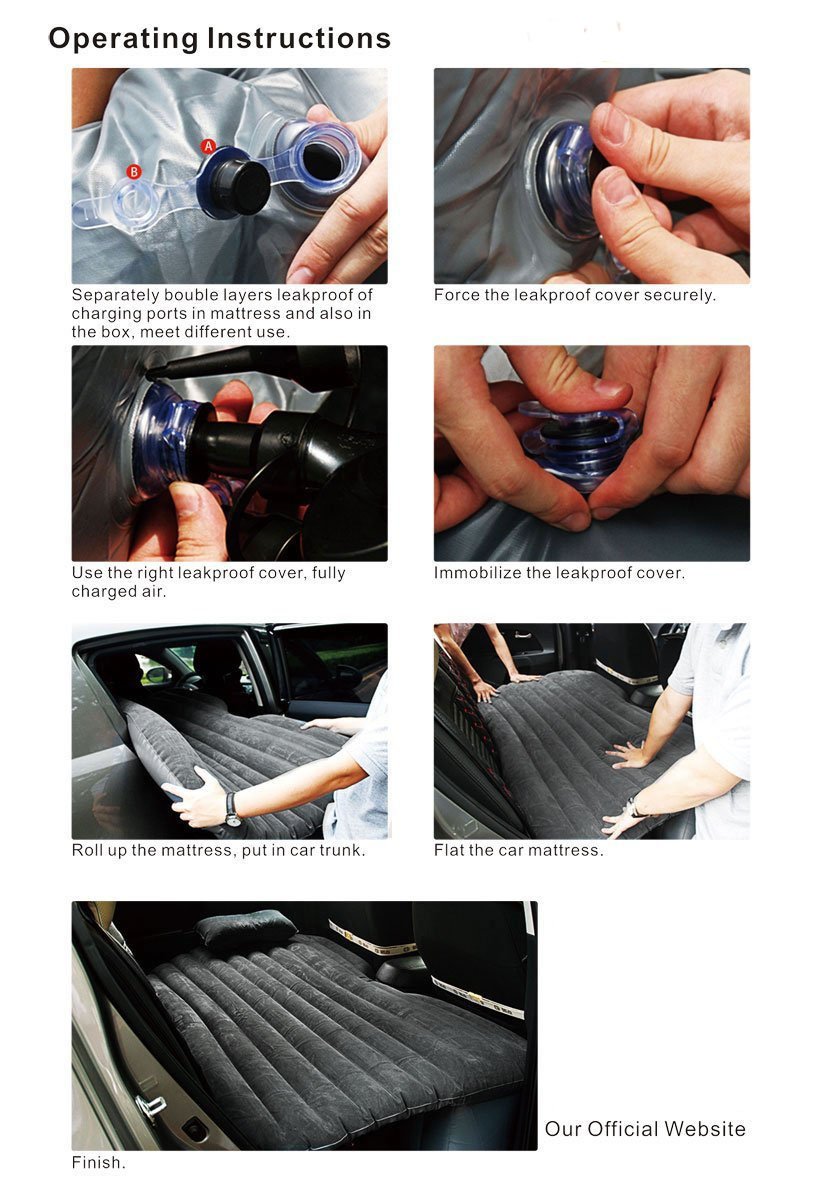 Operating Instructions

A

B

Separately bouble layers leakproof of charging ports in mattress and also in the box, meet different use.

Force the leakproof cover securely.

Use the right leakproof cover, fully charged air.

Immobilize the leakproof cover.

Roll up the mattress, put in car trunk.

Flat the car mattress.

Our Official Website

Finish.