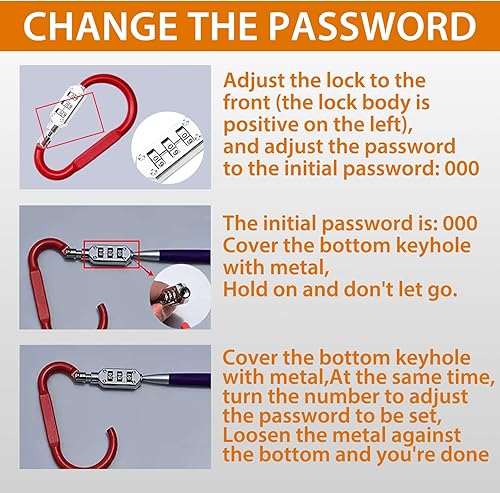 CHANGE THE PASSWORD

Adjust the lock to the front (the lock body is positive on the left), and adjust the password to the initial password: 000

The initial password is: 000
Cover the bottom keyhole with metal,
Hold on and don't let go.

Cover the bottom keyhole with metal,At the same time, turn the number to adjust the password to be set, Loosen the metal against the bottom and you're done