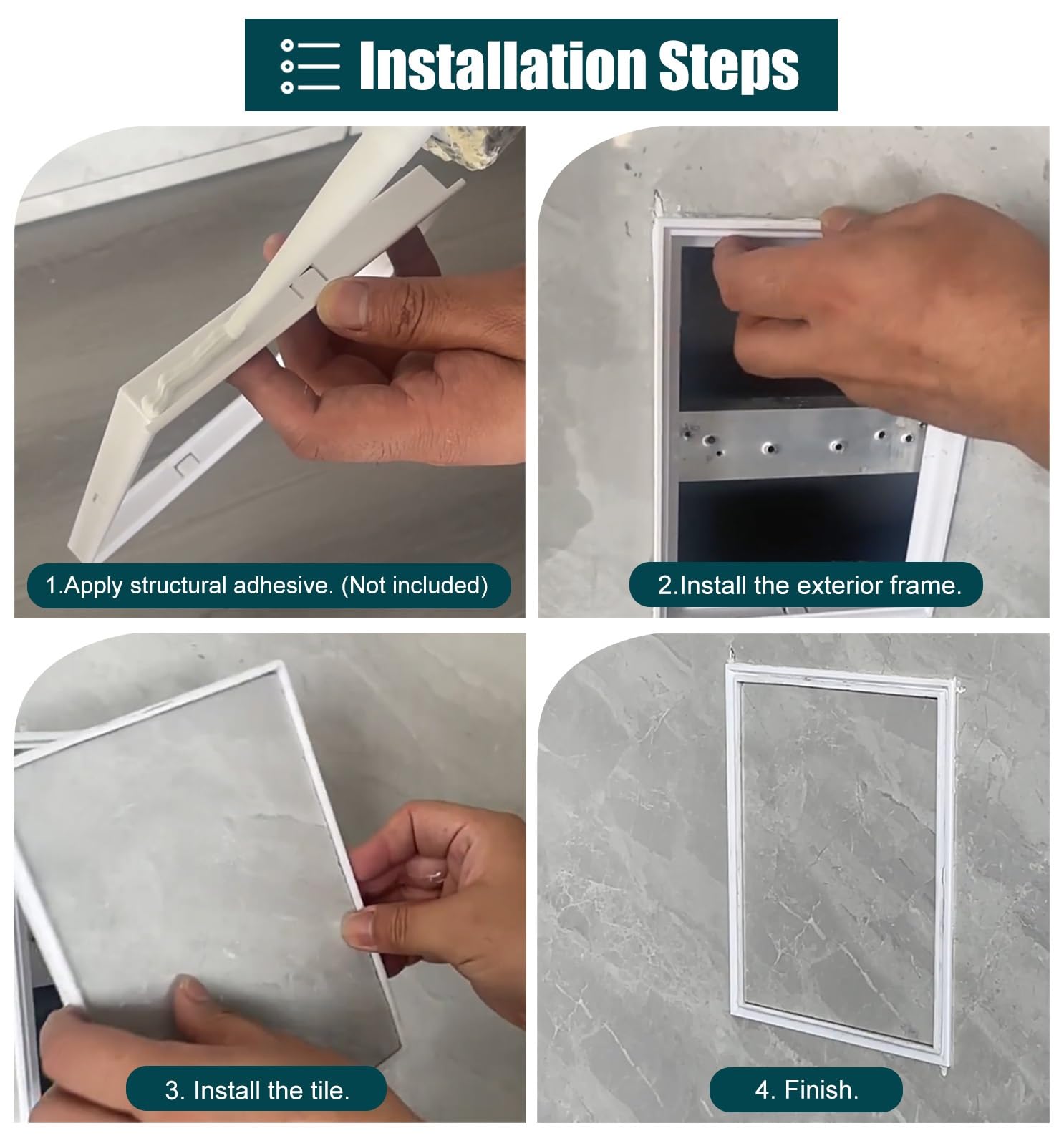 Installation Steps

1.Apply structural adhesive. (Not included)

2.Install the exterior frame.

3. Install the tile.

4. Finish.