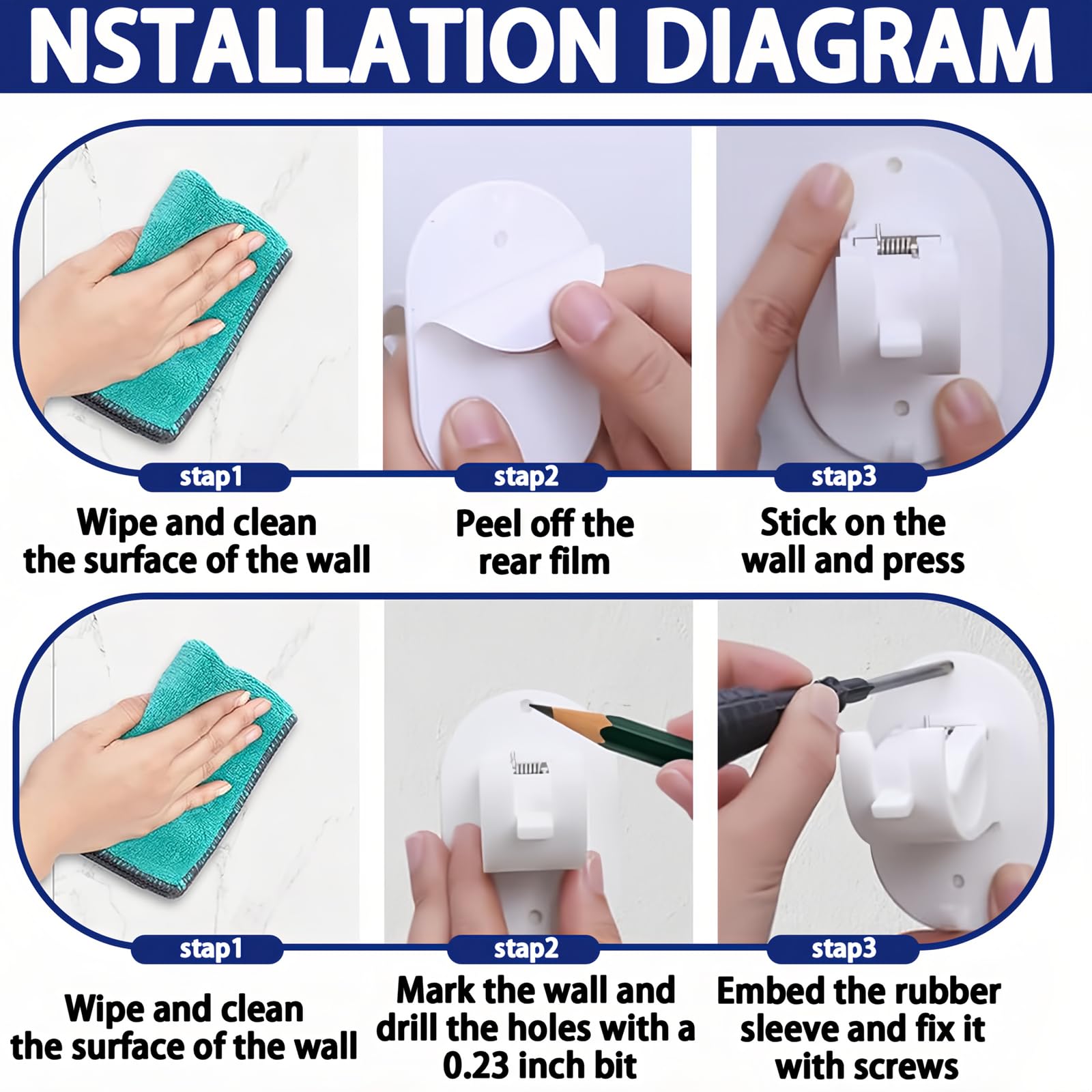 NSTALLATION DIAGRAM

stap1
Wipe and clean the surface of the wall

stap2
Peel off the rear film

stap3
Stick on the wall and press

stap1
Wipe and clean the surface of the wall

stap2
Mark the wall and drill the holes with a 0.23 inch bit

stap3
Embed the rubber sleeve and fix it with screws