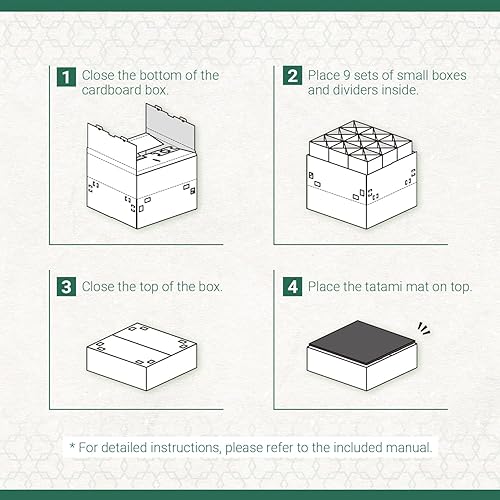 1 Close the bottom of the cardboard box.

2 Place 9 sets of small boxes and dividers inside.

3 Close the top of the box.

4 Place the tatami mat on top.

* For detailed instructions, please refer to the included manual.