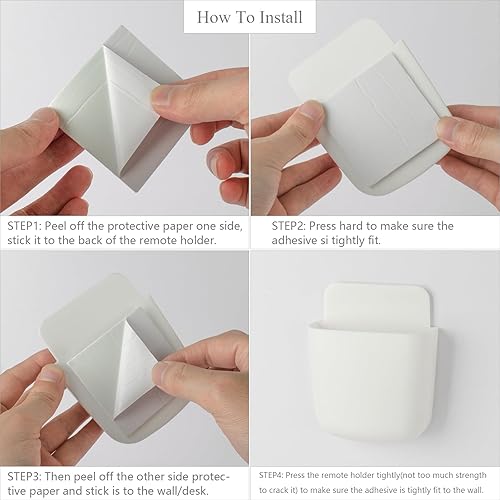 How To Install

STEP1: Peel off the protective paper one side, stick it to the back of the remote holder.

STEP2: Press hard to make sure the adhesive si tightly fit.

STEP3: Then peel off the other side protective paper and stick is to the wall/desk.

STEP4: Press the remote holder tightly(not too much strength to crack it) to make sure the adhesive is tightly fit to the wall.