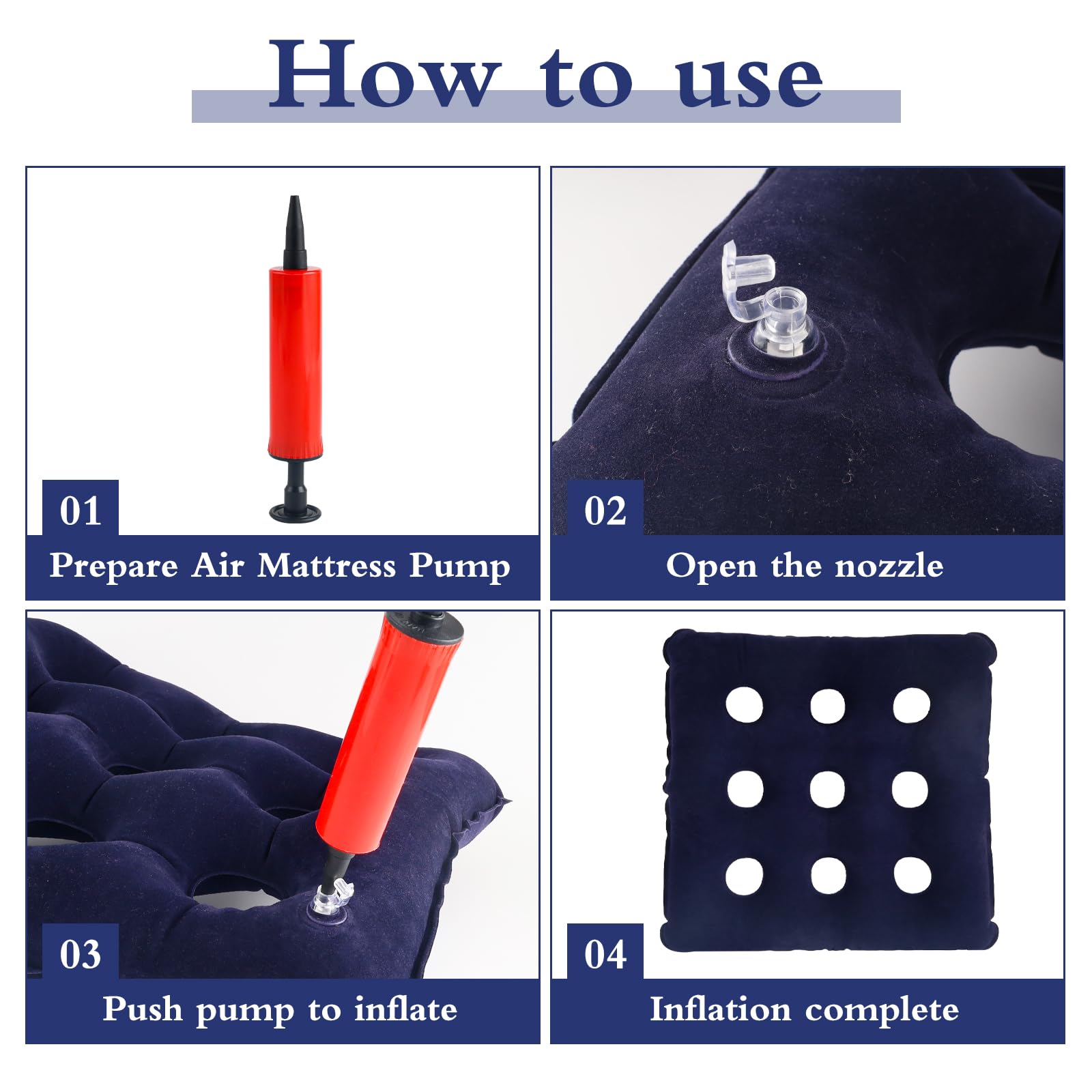 How to use

01
Prepare Air Mattress Pump

02
Open the nozzle

03
Push pump to inflate

04
Inflation complete