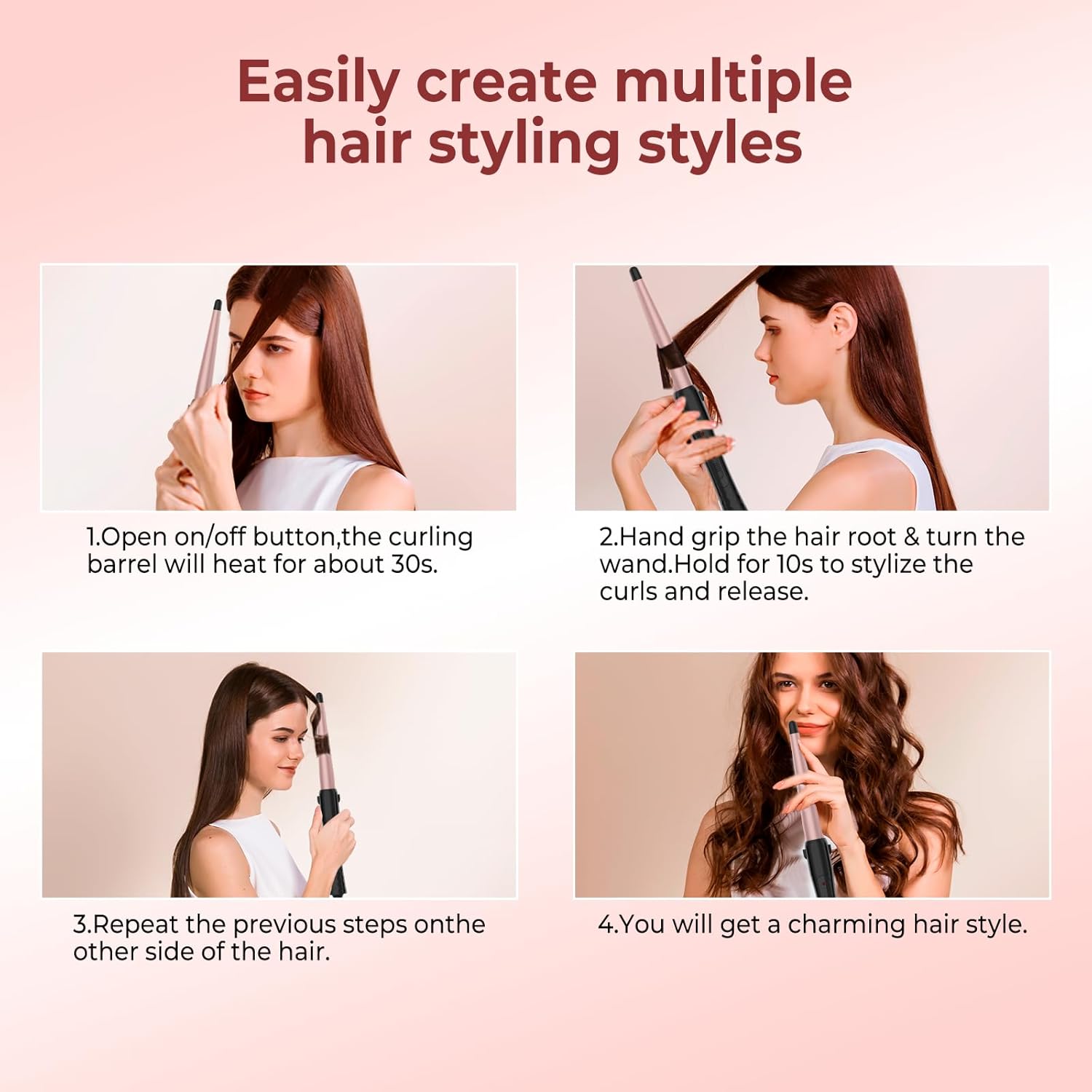 Easily create multiple hair styling styles

1.Open on/off button,the curling barrel will heat for about 30s.

2.Hand grip the hair root & turn the wand.Hold for 10s to stylize the curls and release.

3.Repeat the previous steps onthe other side of the hair.

4.You will get a charming hair style.