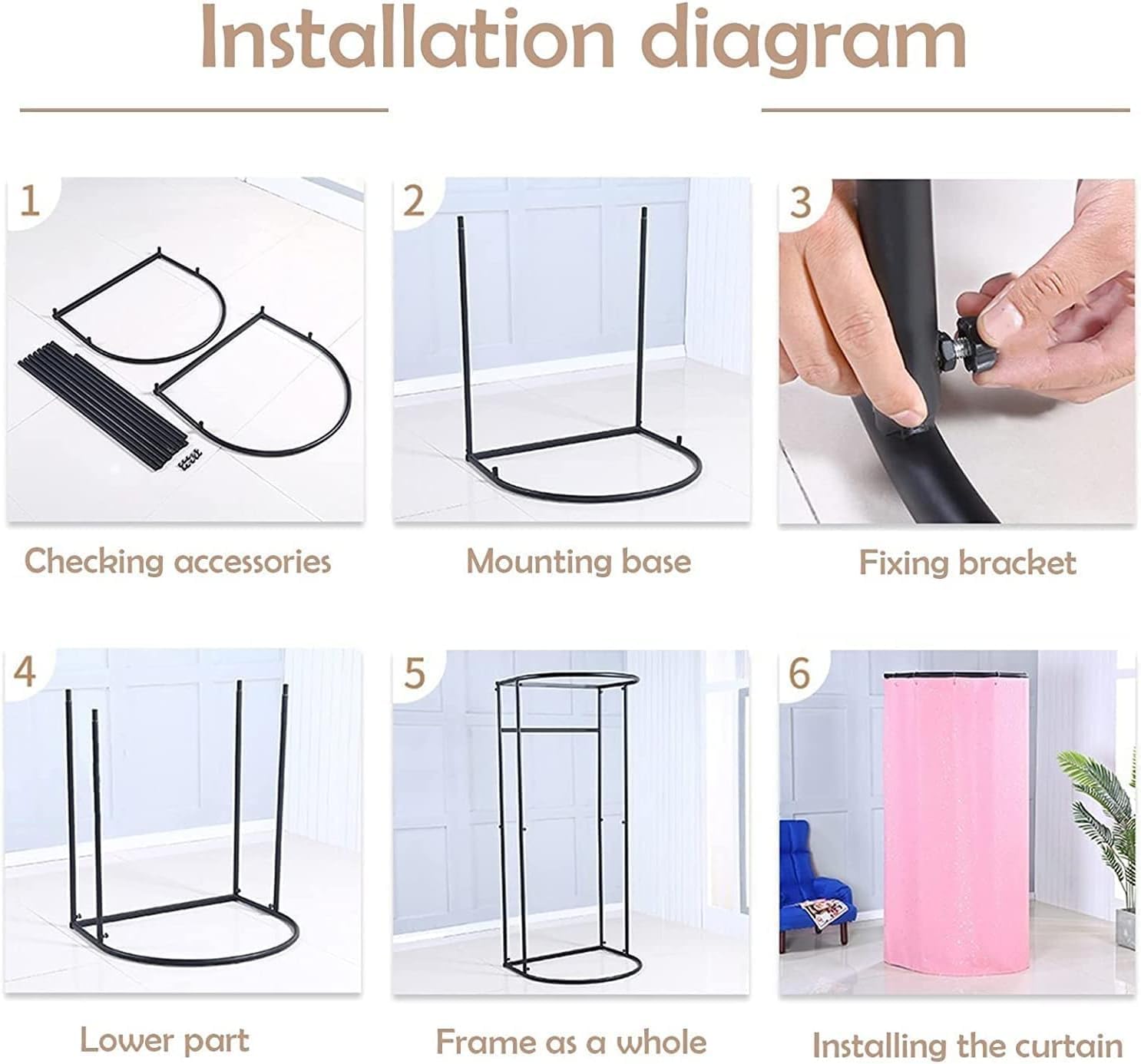 Installation diagram

1

Checking accessories

2

Mounting base

3

Fixing bracket

4

Lower part

5

Frame as a whole

6

Installing the curtain