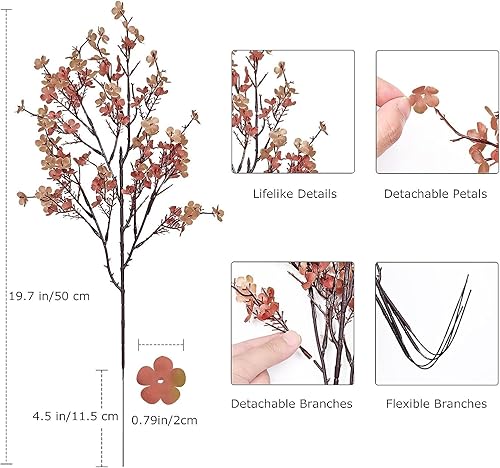 19.7 in/50 cm

4.5 in/11.5 cm

0.79in/2cm

Lifelike Details

Detachable Petals

Detachable Branches

Flexible Branches