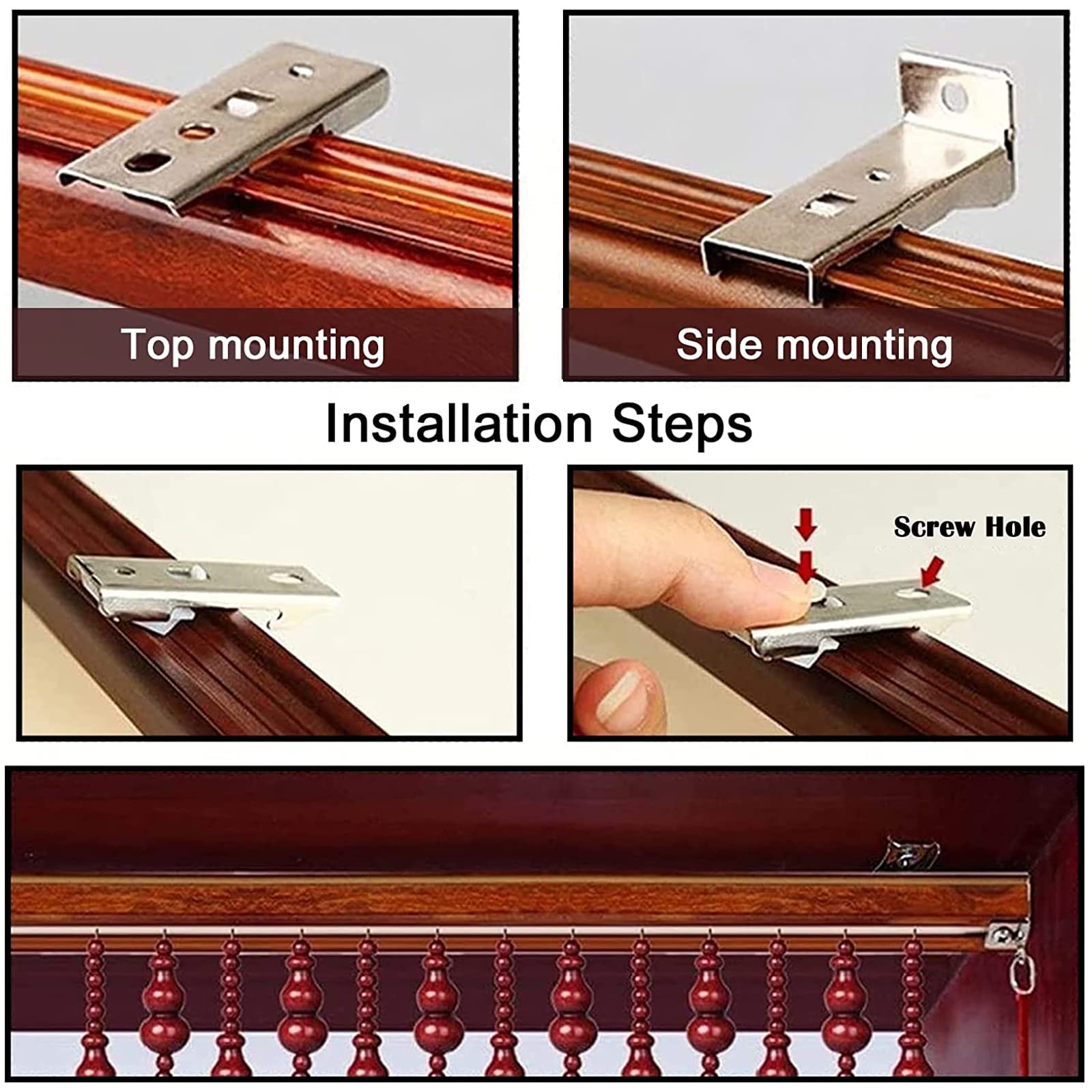 Top mounting

Side mounting

Installation Steps

Screw Hole