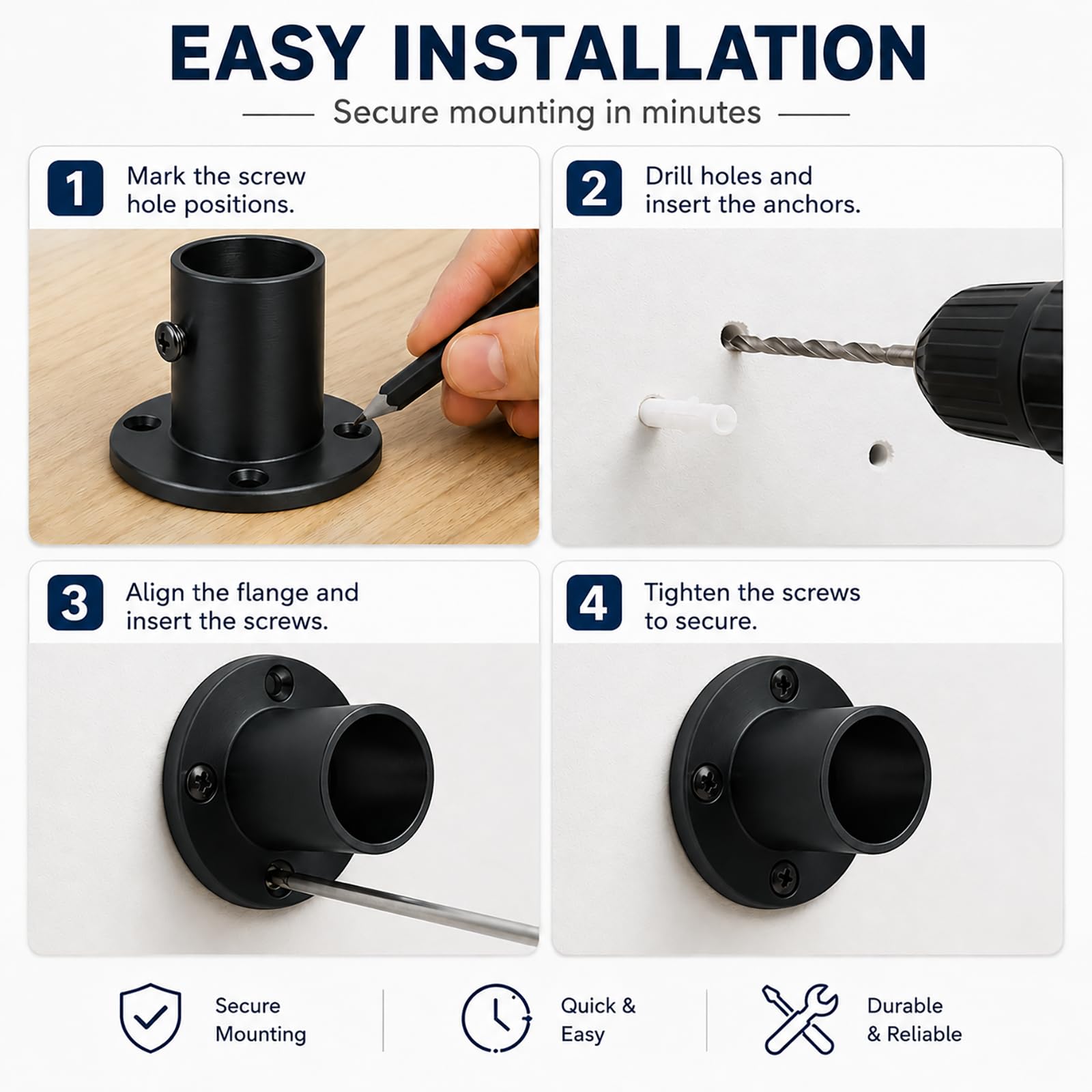 EASY INSTALLATION

Secure mounting in minutes

1 Mark the screw hole positions.

2 Drill holes and insert the anchors.

3 Align the flange and insert the screws.

4 Tighten the screws to secure.

Secure Mounting

Quick & Easy

Durable & Reliable