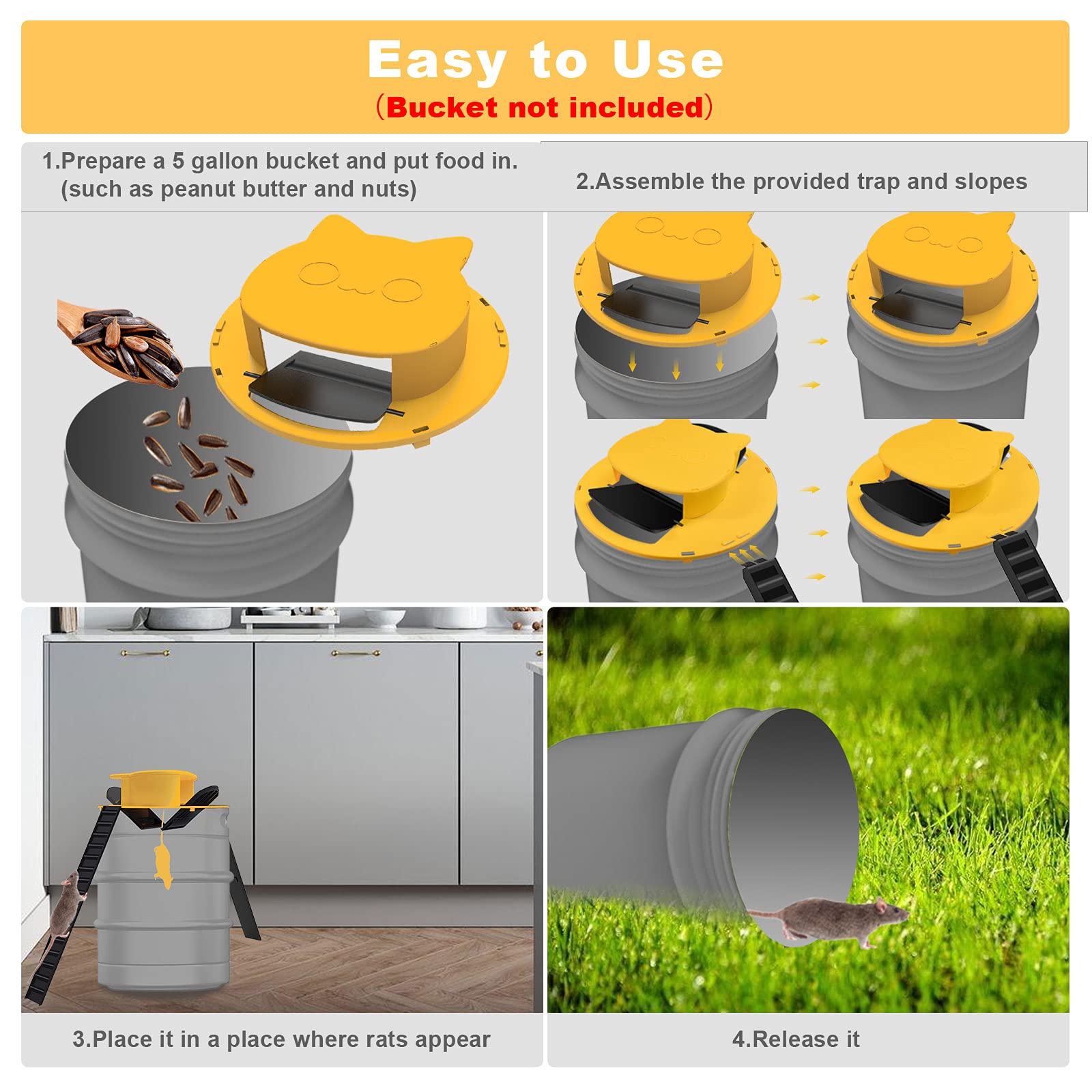 Easy to Use
（Bucket not included）

1.Prepare a 5 gallon bucket and put food in. (such as peanut butter and nuts)

2.Assemble the provided trap and slopes

3.Place it in a place where rats appear

4.Release it