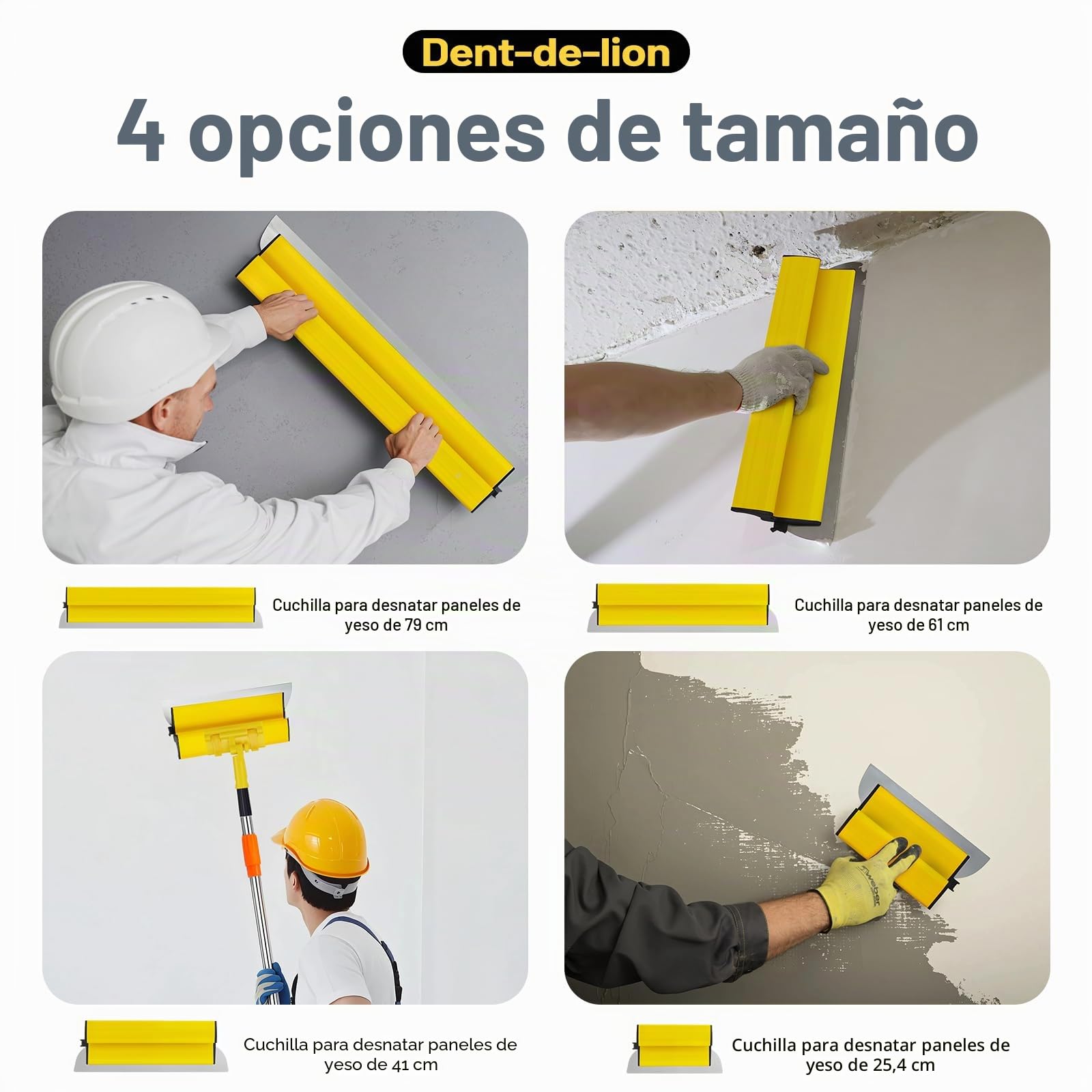 Dent-de-lion

4 opciones de tamaño

Cuchilla para desnatar paneles de yeso de 79 cm

Cuchilla para desnatar paneles de yeso de 61 cm

Cuchilla para desnatar paneles de yeso de 41 cm

weber

Cuchilla para desnatar paneles de yeso de 25,4 cm