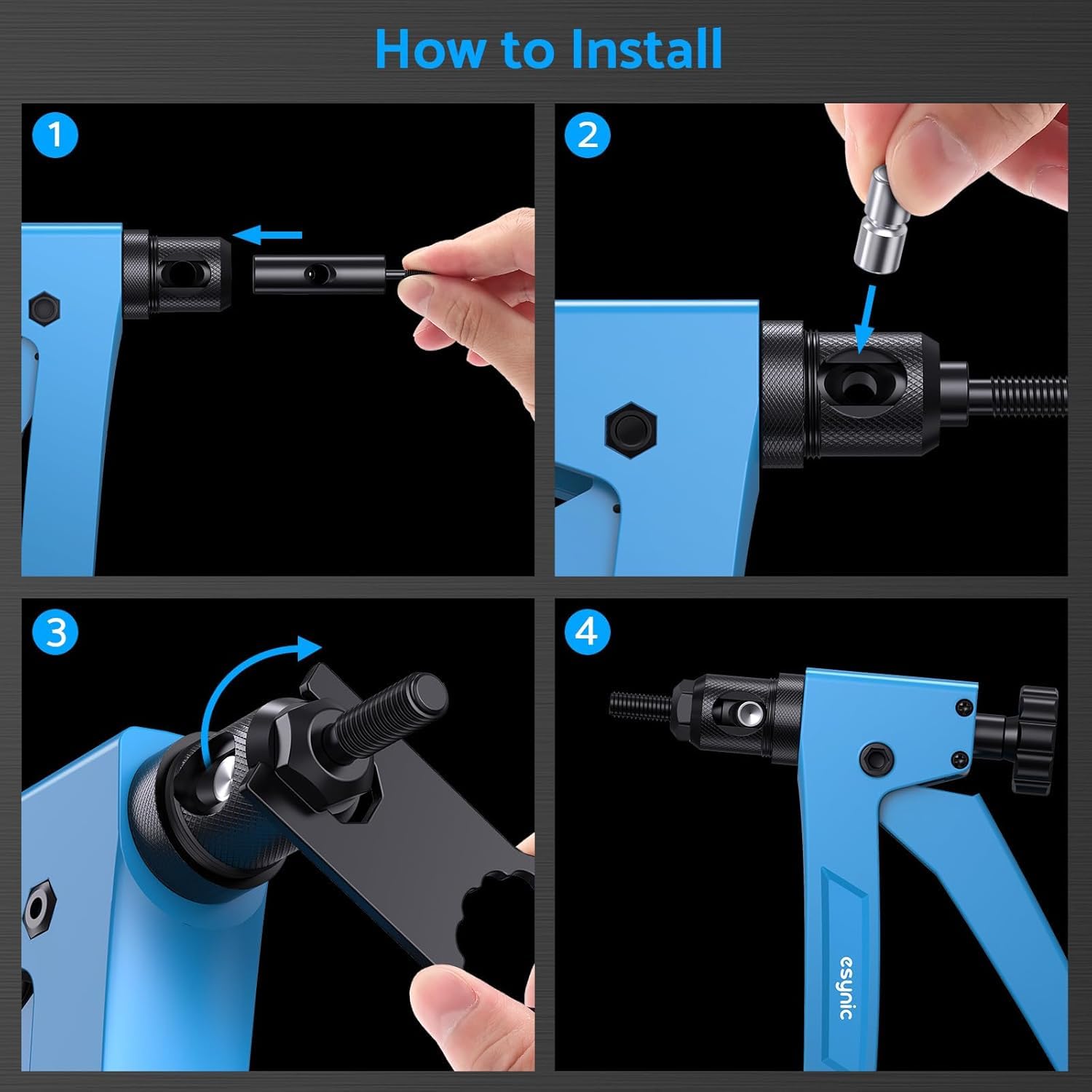 How to Install

1

2

3

4

esynic