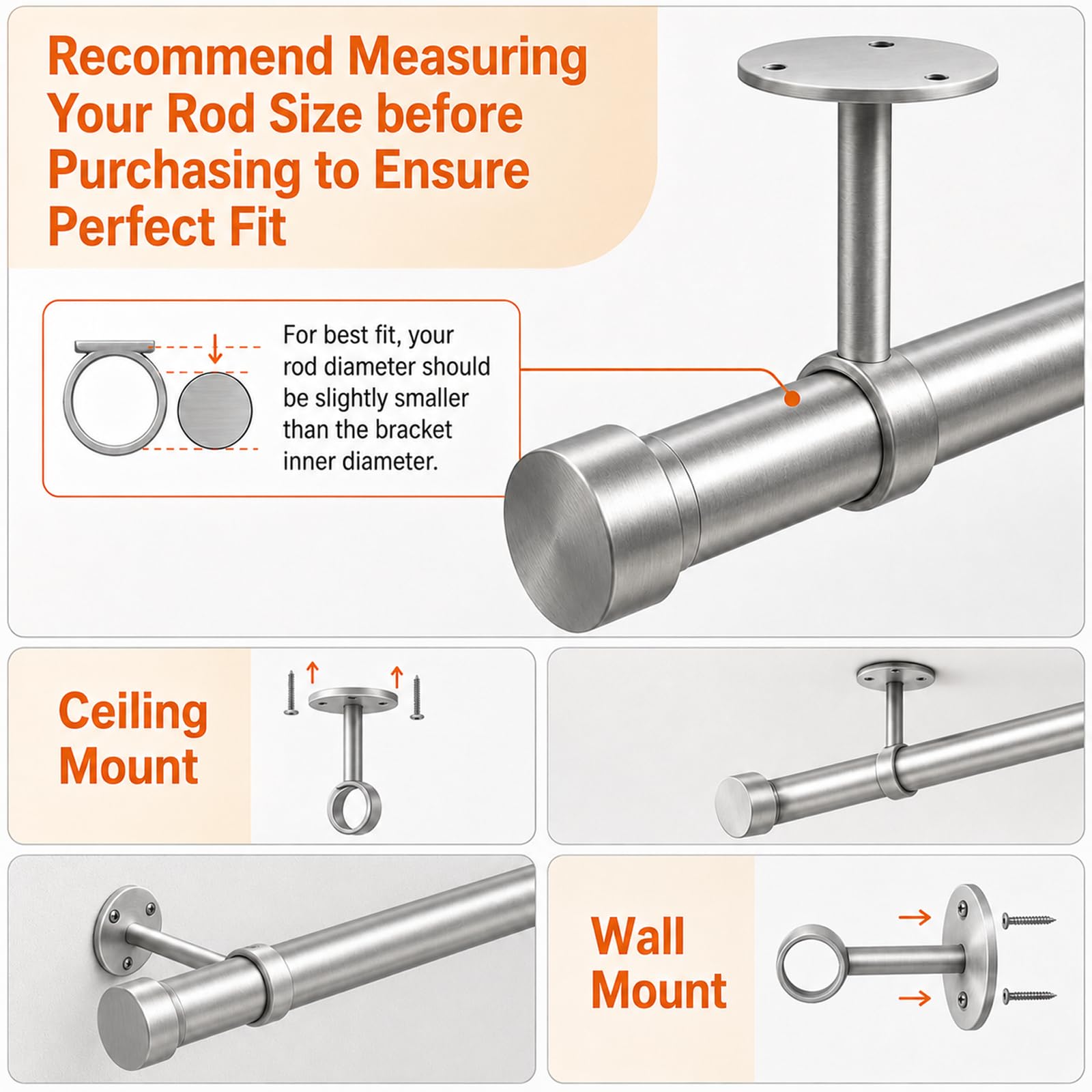 Recommend Measuring Your Rod Size before Purchasing to Ensure Perfect Fit

For best fit, your rod diameter should be slightly smaller than the bracket inner diameter.

Ceiling Mount

Wall Mount