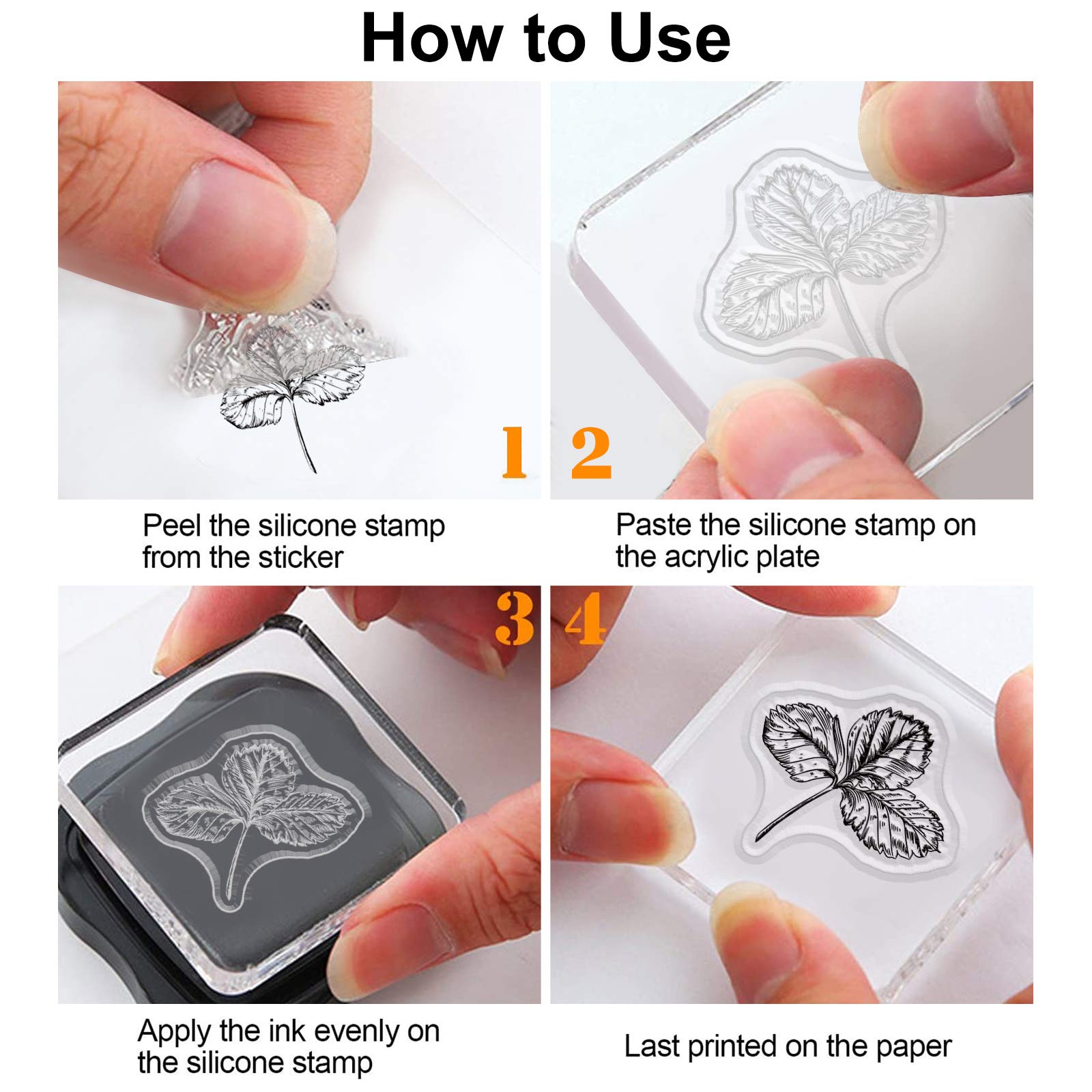 How to Use

1

Peel the silicone stamp from the sticker

2

Paste the silicone stamp on the acrylic plate

3

Apply the ink evenly on the silicone stamp

4

Last printed on the paper