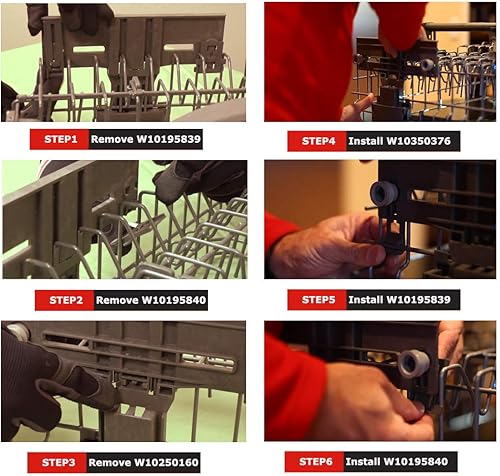 STEP1 Remove W10195839

STEP2 Remove W10195840

STEP3 Remove W10250160

STEP4 Install W10350376

STEP5 Install W10195839

STEP6 Install W10195840