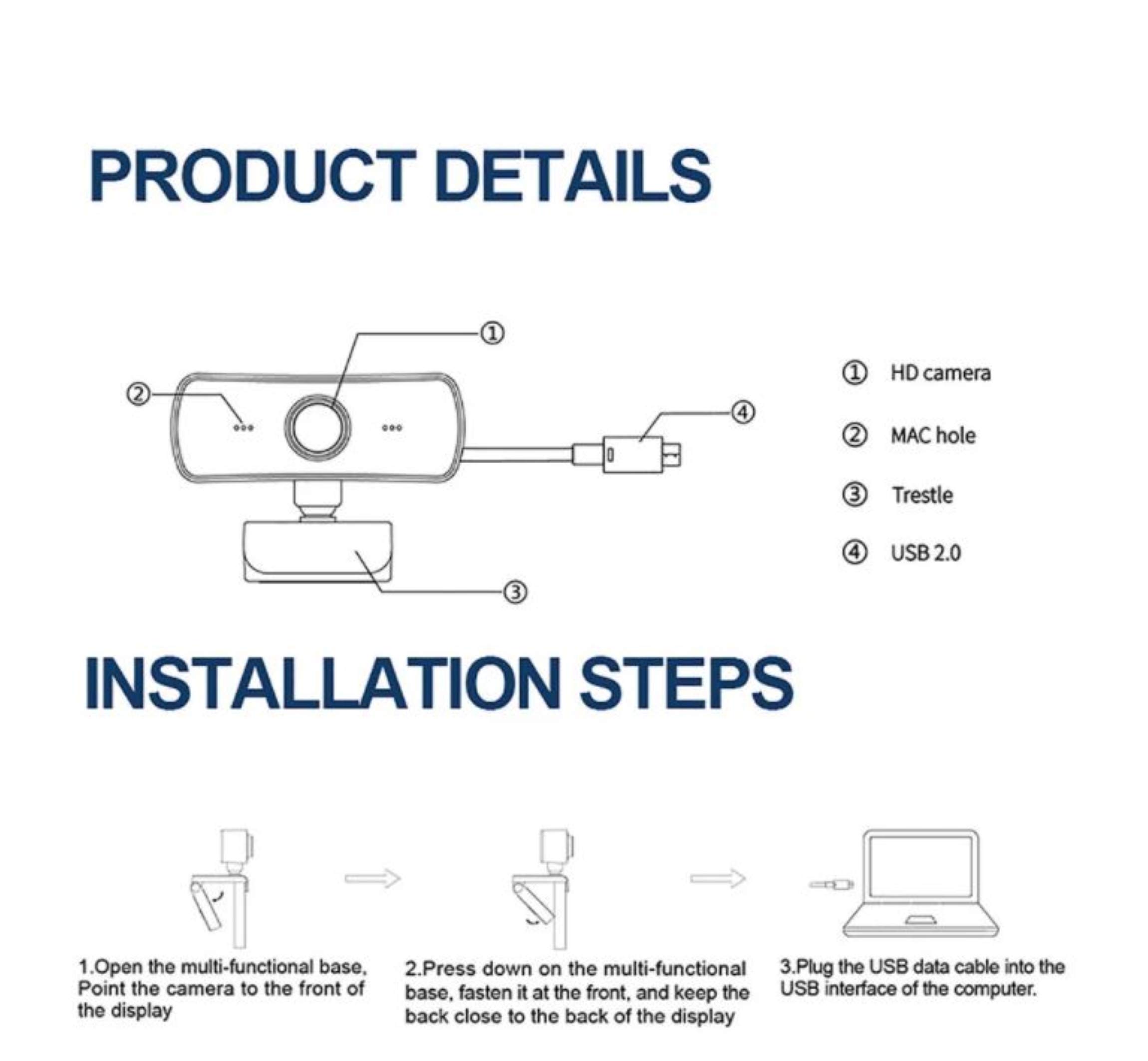 PRODUCT DETAILS

①
②
④
③

① HD camera

② MAC hole

③ Trestle

④ USB 2.0

INSTALLATION STEPS

1.Open the multi-functional base, Point the camera to the front of the display

2.Press down on the multi-functional base, fasten it at the front, and keep the back close to the back of the display

3.Plug the USB data cable into the USB interface of the computer.