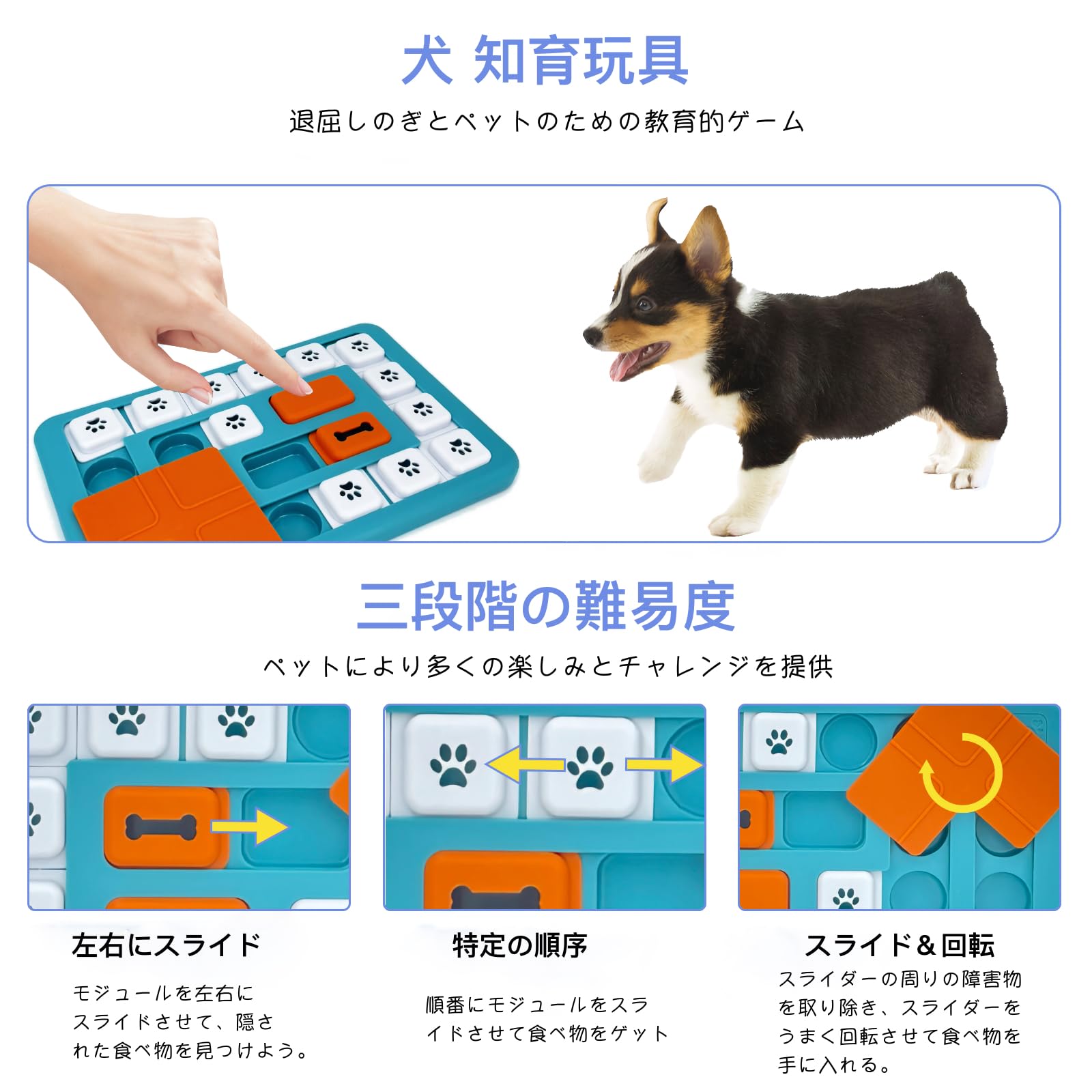 犬 知育玩具

退屈しのぎとペットのための教育的ゲーム

三段階の難易度

ペットにより多くの楽しみとチャレンジを提供

左右にスライド

モジュールを左右にスライドさせて、隠された食べ物を見つけよう。

特定の順序

順番にモジュールをスライドさせて食べ物をゲット

スライド＆回転

スライダーの周りの障害物を取り除き、スライダーをうまく回転させて食べ物を手に入れる。