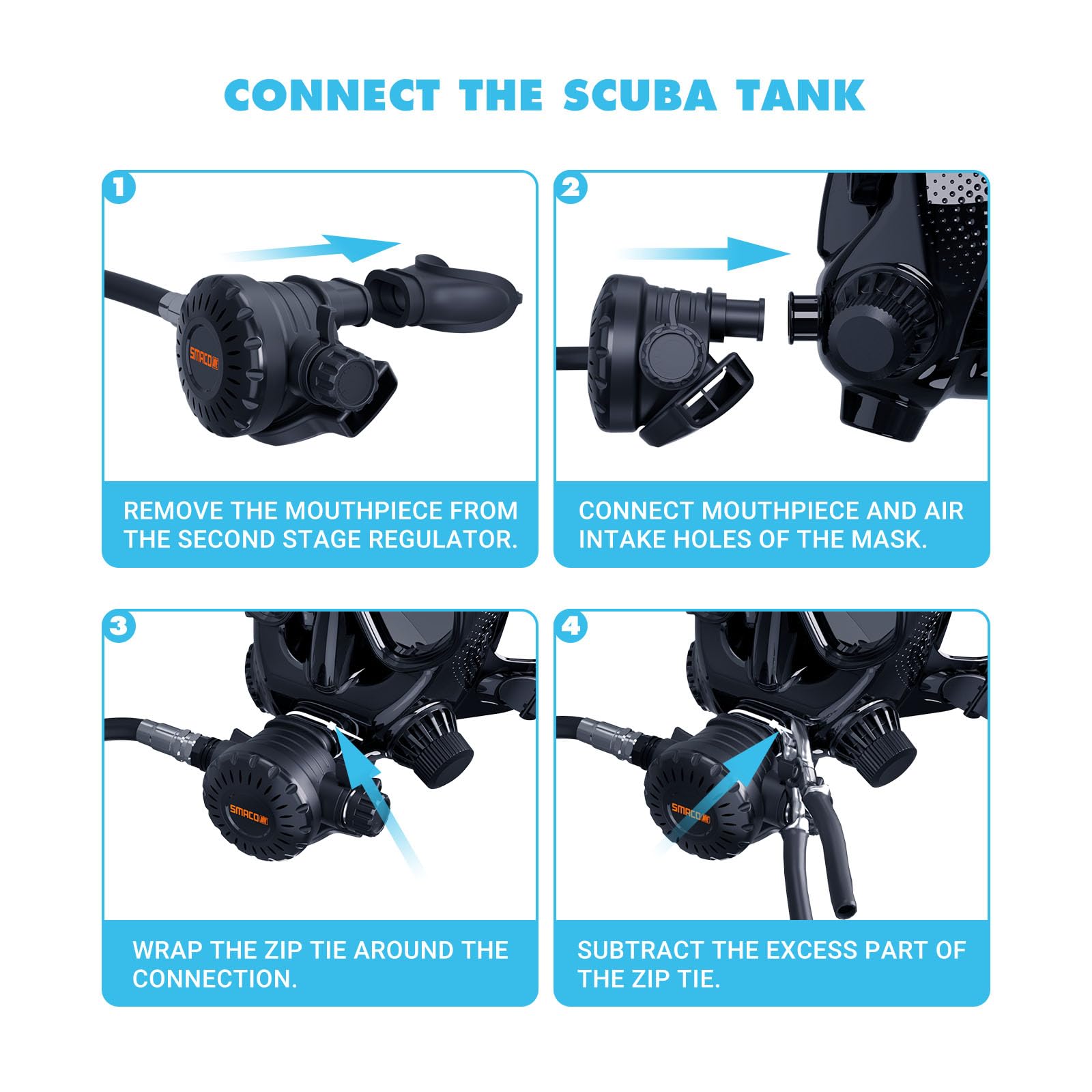 CONNECT THE SCUBA TANK

1

SMACO

REMOVE THE MOUTHPIECE FROM THE SECOND STAGE REGULATOR.

2

CONNECT MOUTHPIECE AND AIR INTAKE HOLES OF THE MASK.

3

SMACO

WRAP THE ZIP TIE AROUND THE CONNECTION.

4

SMACO

SUBTRACT THE EXCESS PART OF THE ZIP TIE.