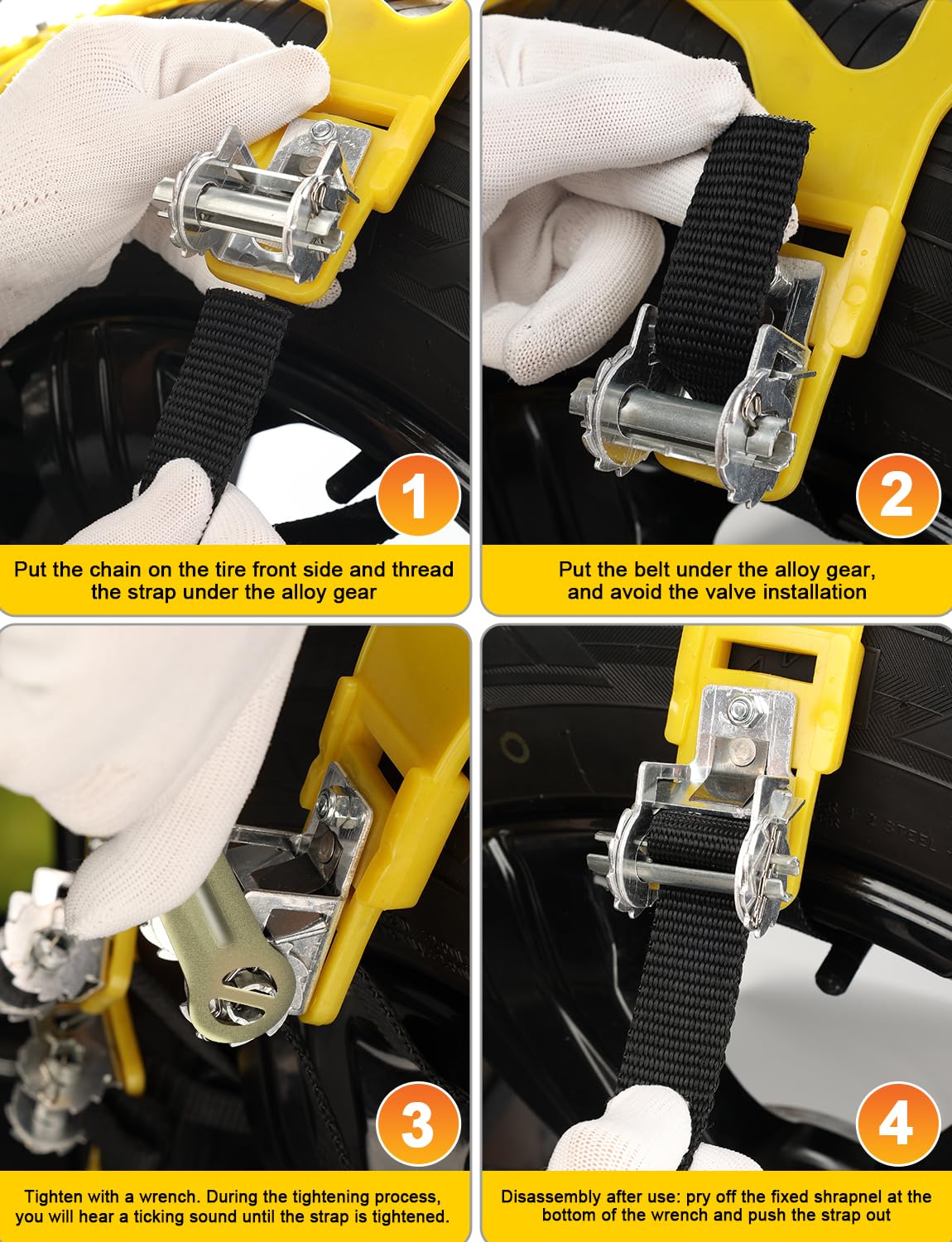 1

Put the chain on the tire front side and thread the strap under the alloy gear

2

Put the belt under the alloy gear, and avoid the valve installation

3

Tighten with a wrench. During the tightening process, you will hear a ticking sound until the strap is tightened.

4

Disassembly after use: pry off the fixed shrapnel at the bottom of the wrench and push the strap out