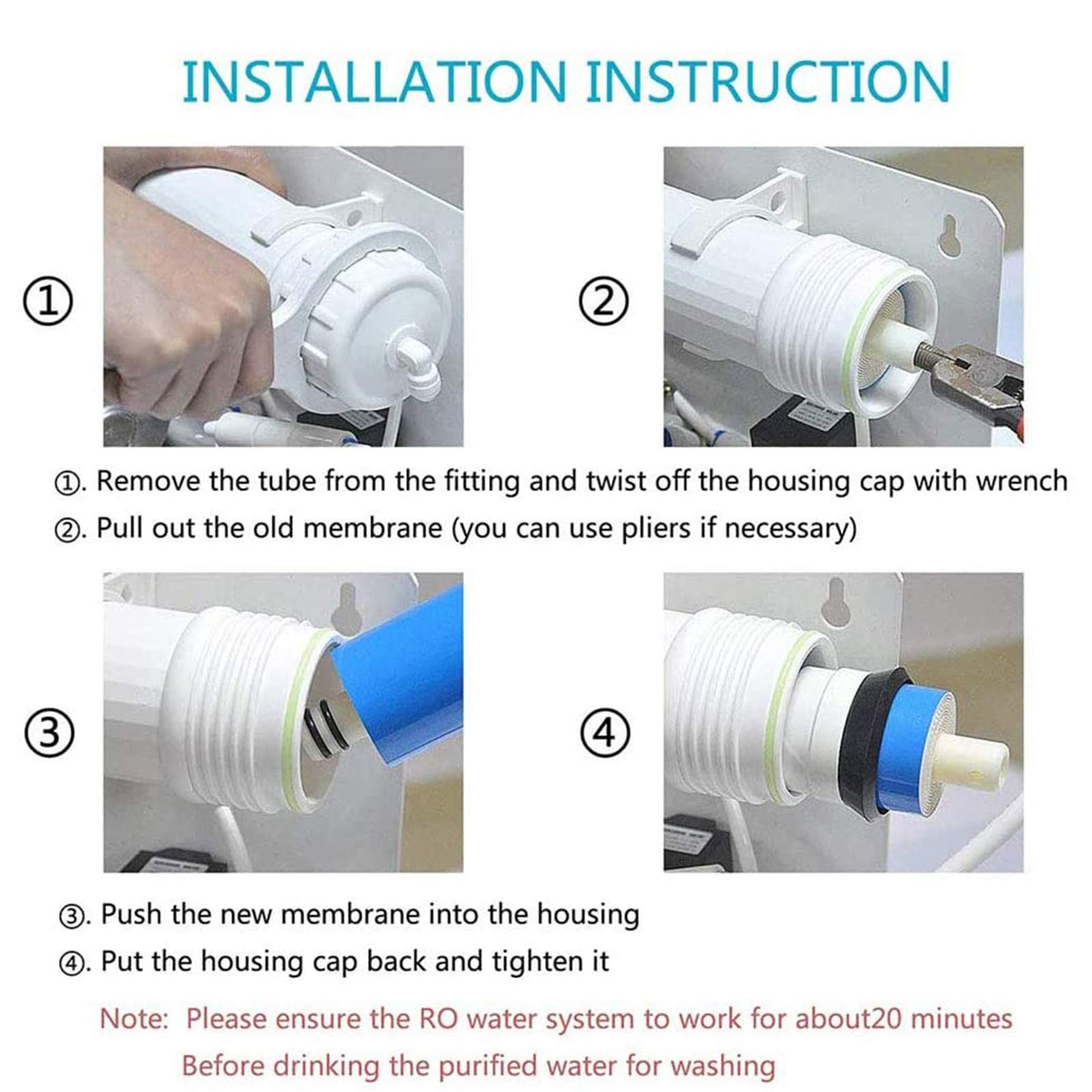 INSTALLATION INSTRUCTION

①

②

①. Remove the tube from the fitting and twist off the housing cap with wrench

②. Pull out the old membrane (you can use pliers if necessary)

③

④

③. Push the new membrane into the housing

④. Put the housing cap back and tighten it

Note: Please ensure the RO water system to work for about20 minutes Before drinking the purified water for washing