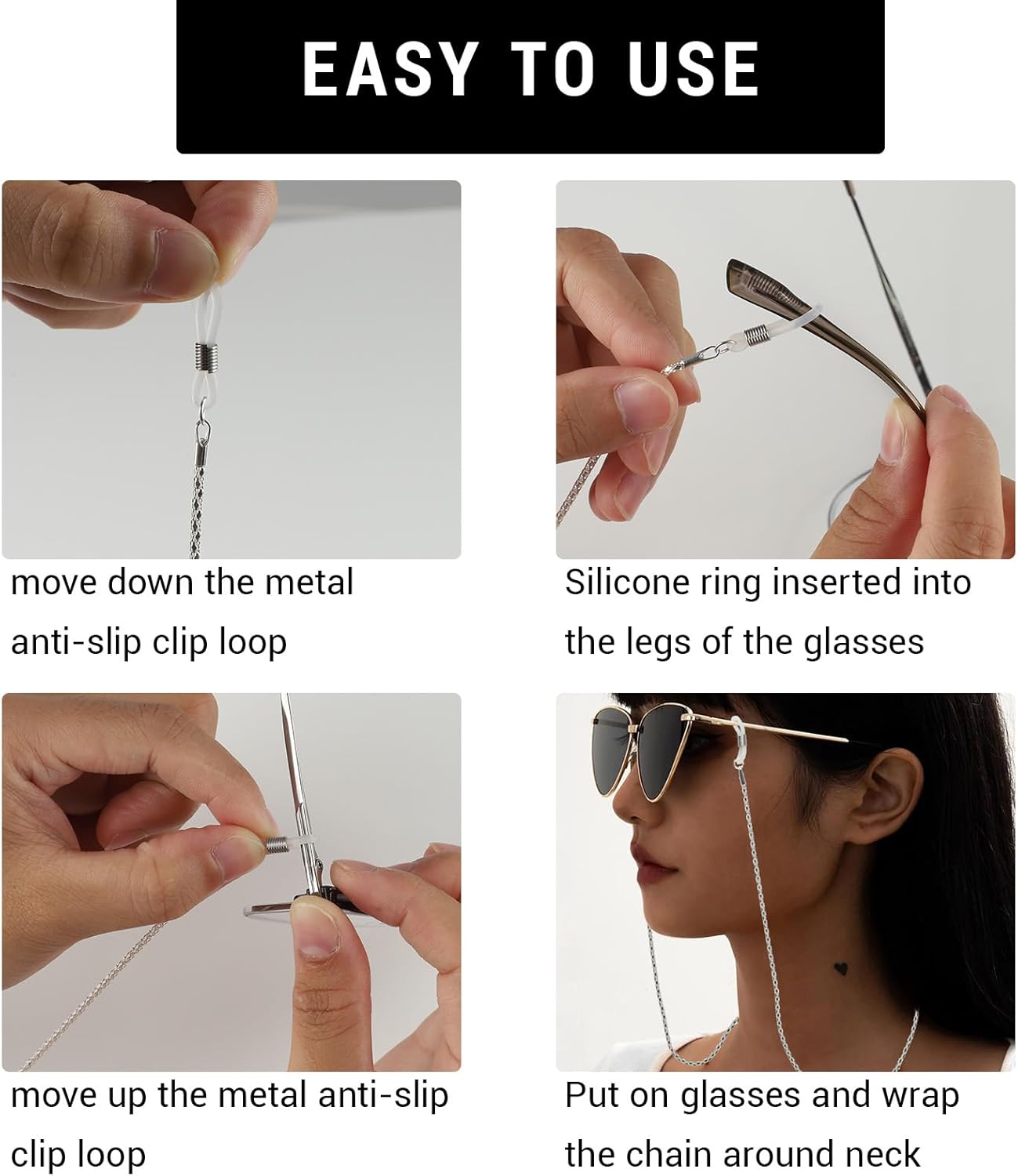 EASY TO USE

move down the metal anti-slip clip loop

Silicone ring inserted into the legs of the glasses

move up the metal anti-slip clip loop

Put on glasses and wrap the chain around neck