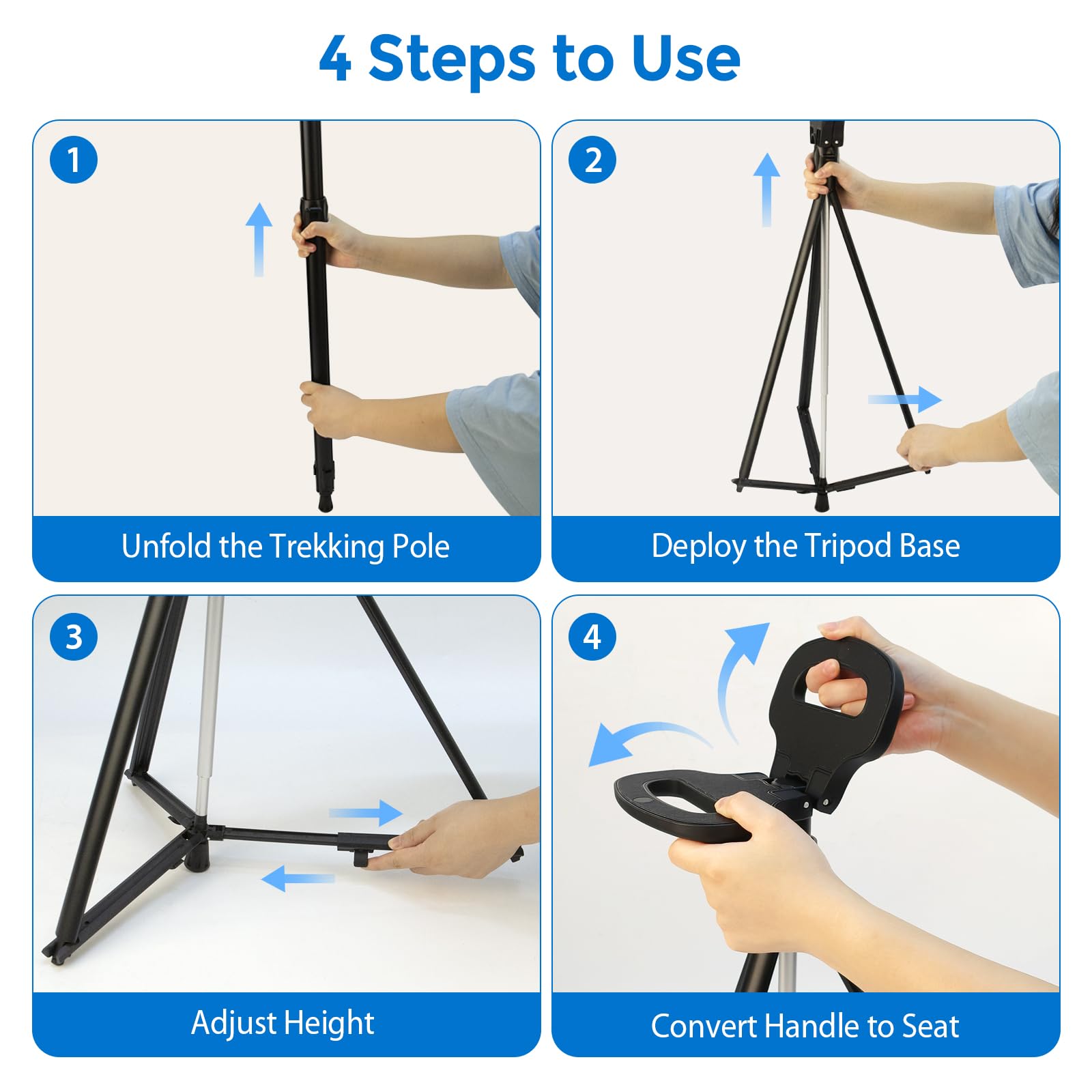 4 Steps to Use

1

Unfold the Trekking Pole

2

Deploy the Tripod Base

3

Adjust Height

4

Convert Handle to Seat