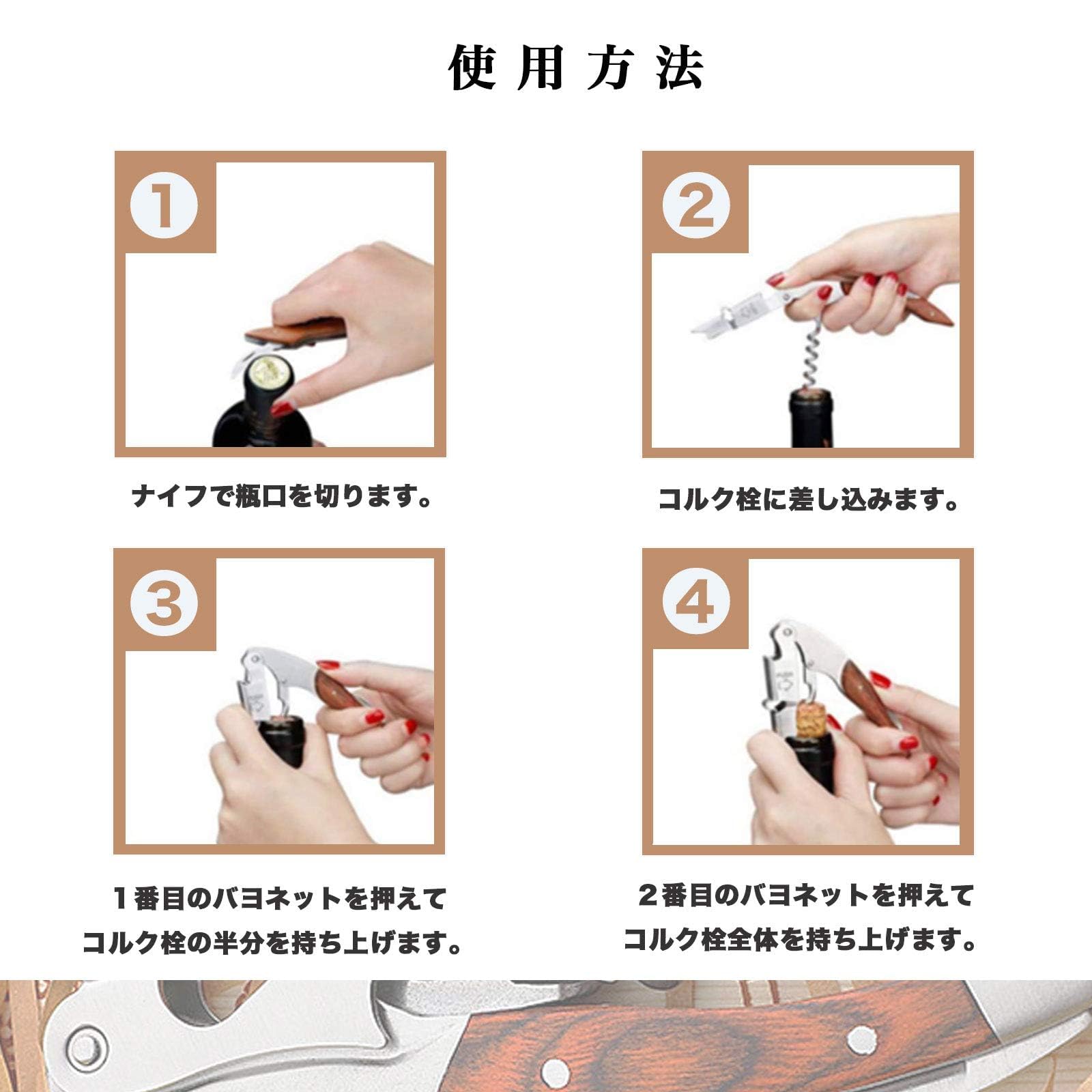 使用方法

1

ナイフで瓶口を切ります。

2

コルク栓に差し込みます。

3

1番目のバヨネットを押えて
コルク栓の半分を持ち上げます。

4

2番目のバヨネットを押えて
コルク栓全体を持ち上げます。