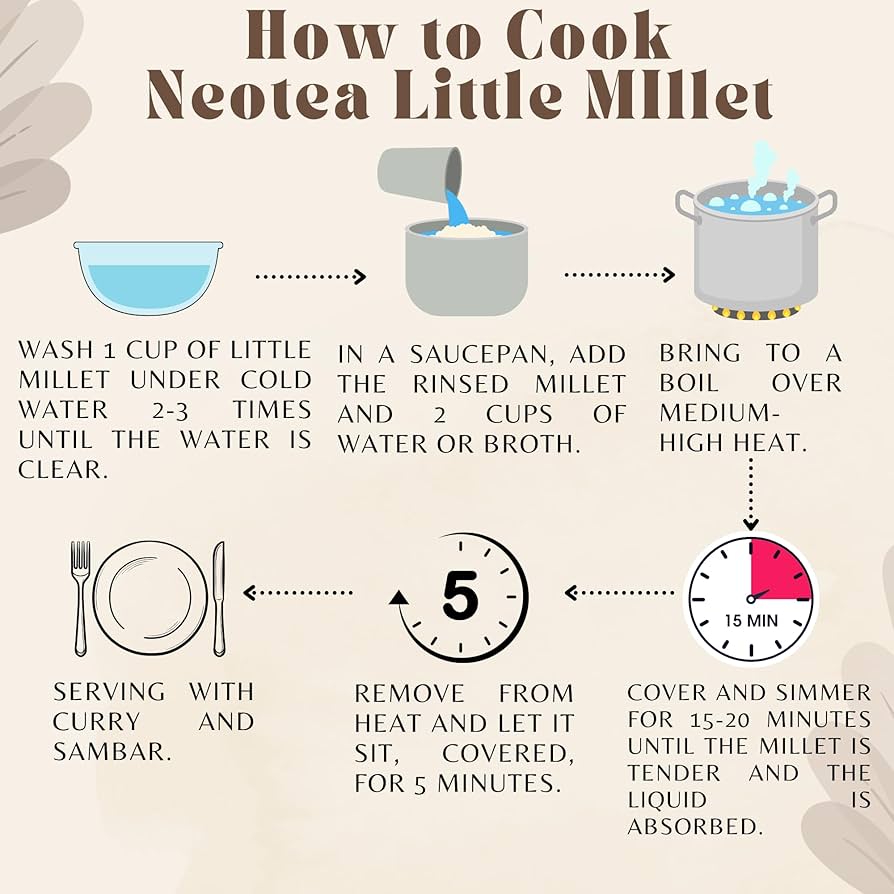 How to Cook Neotea Little MIllet

WASH 1 CUP OF LITTLE MILLET UNDER COLD WATER 2-3 TIMES UNTIL THE WATER IS CLEAR.

IN A SAUCEPAN, ADD THE RINSED MILLET AND 2 CUPS OF WATER OR BROTH.

BRING TO A BOIL OVER MEDIUM-HIGH HEAT.

15 MIN

COVER AND SIMMER FOR 15-20 MINUTES UNTIL THE MILLET IS TENDER AND THE LIQUID IS ABSORBED.

5

REMOVE FROM HEAT AND LET IT SIT, COVERED, FOR 5 MINUTES.

SERVING WITH CURRY AND SAMBAR.